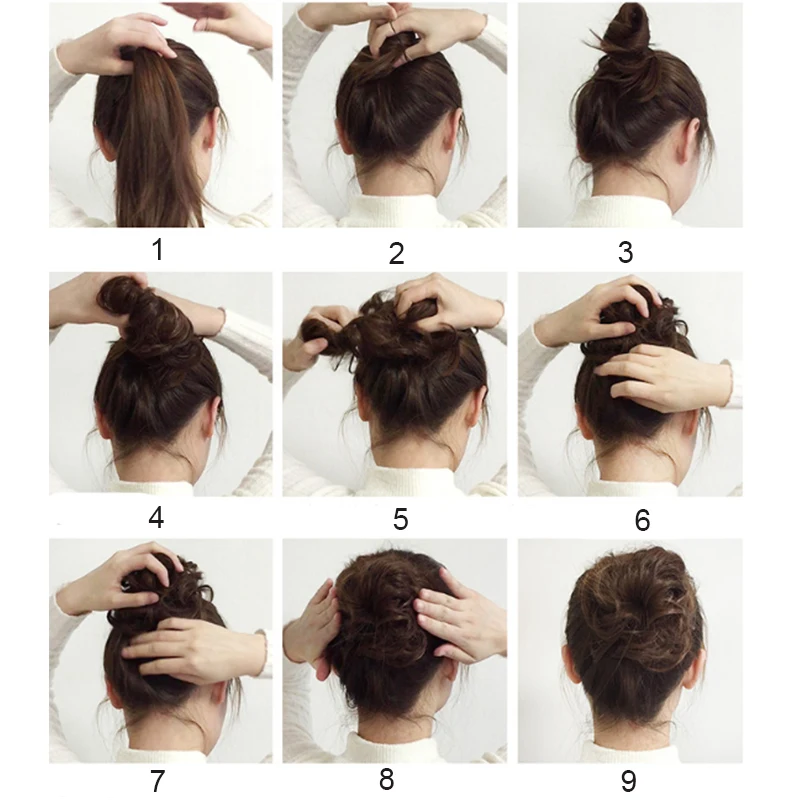 1

2

3

4

5

6

7

8

9