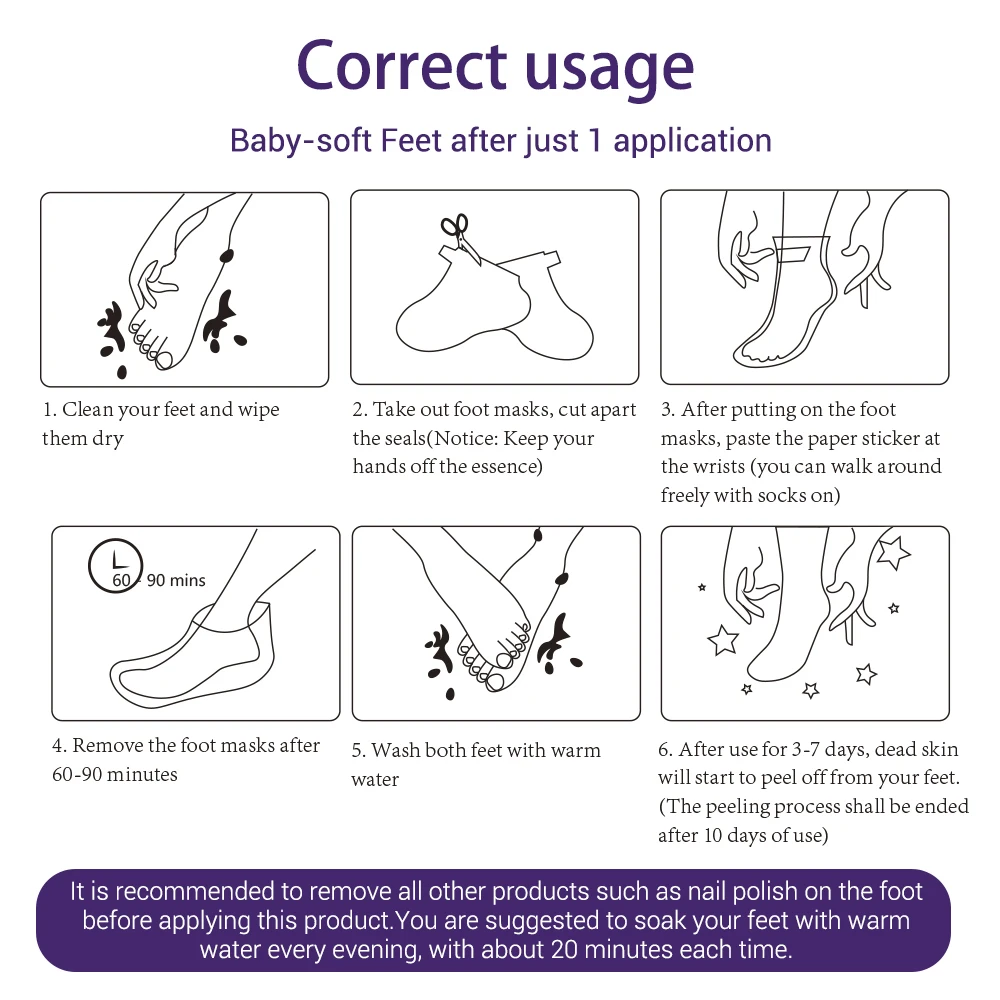 Correct usage

Baby-soft Feet after just 1 application

1. Clean your feet and wipe them dry

2. Take out foot masks, cut apart the seals(Notice: Keep your hands off the essence)

3. After putting on the foot masks, paste the paper sticker at the wrists (you can walk around freely with socks on)

60 - 90 mins

4. Remove the foot masks after 60-90 minutes

5. Wash both feet with warm water

6. After use for 3-7 days, dead skin will start to peel off from your feet. (The peeling process shall be ended after 10 days of use)

It is recommended to remove all other products such as nail polish on the foot before applying this product.You are suggested to soak your feet with warm water every evening, with about 20 minutes each time.