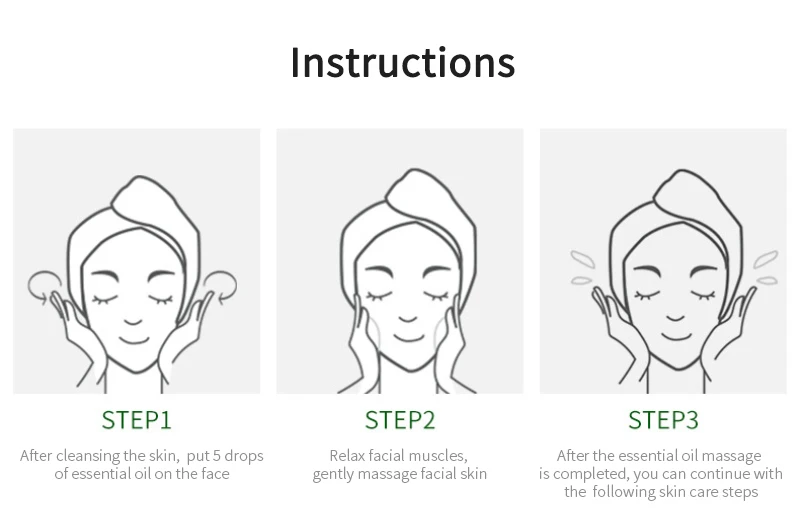 Instructions

STEP1

After cleansing the skin, put 5 drops of essential oil on the face

STEP2

Relax facial muscles, gently massage facial skin

STEP3

After the essential oil massage is completed, you can continue with the following skin care steps