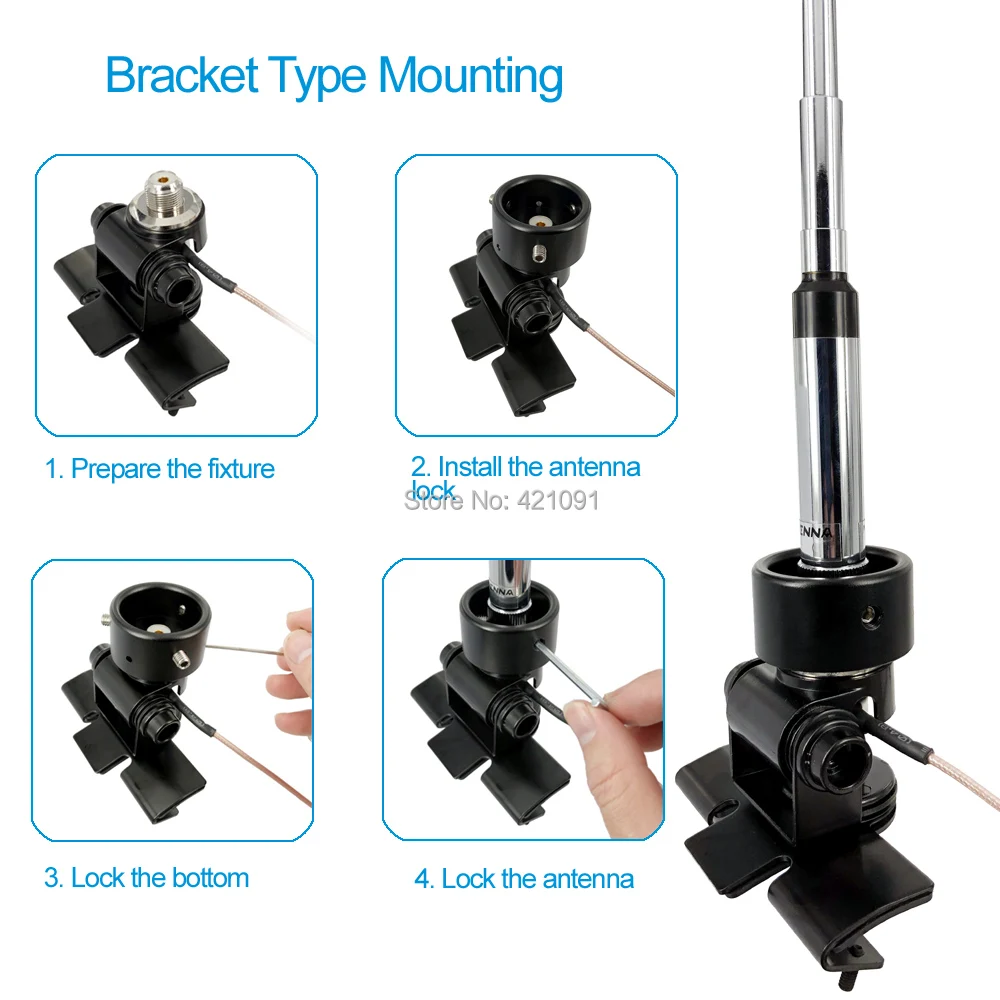 Bracket Type Mounting

1. Prepare the fixture

2. Install the antenna lock

Store No: 421091

3. Lock the bottom

4. Lock the antenna

ENNA