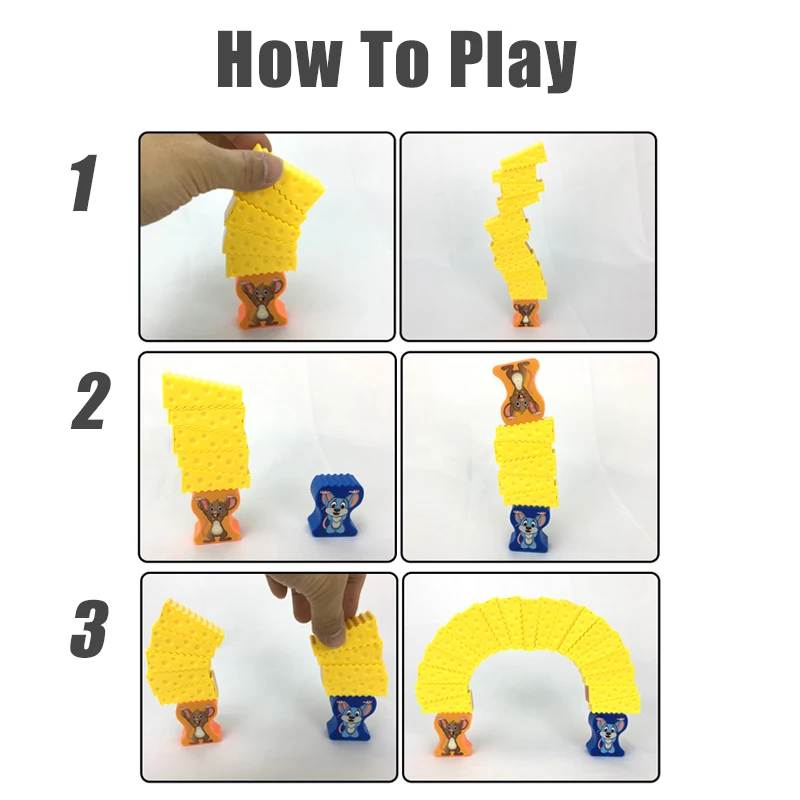 How To Play

1

2

3