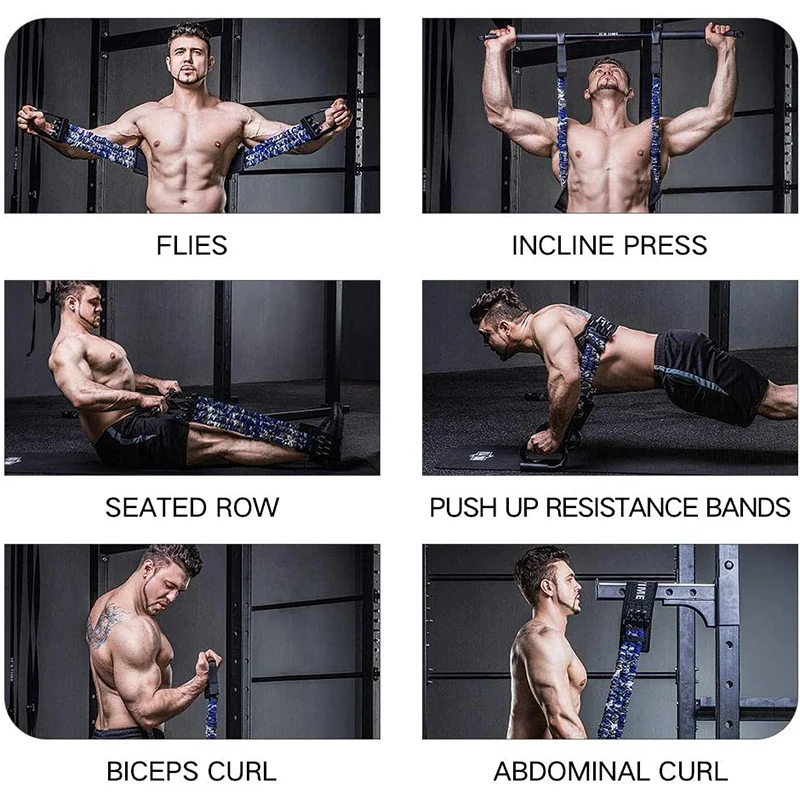 FLIES

INCLINE PRESS

SEATED ROW

PUSH UP RESISTANCE BANDS

BICEPS CURL

ABDOMINAL CURL