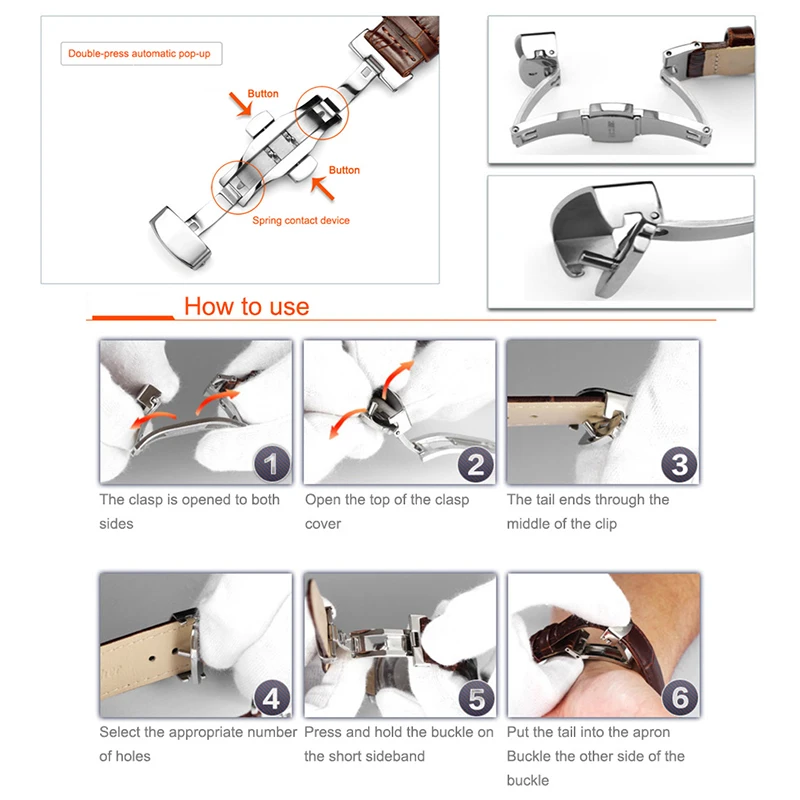 Double-press automatic pop-up

Button

Button

Spring contact device

How to use

1
The clasp is opened to both sides

2
Open the top of the clasp cover

3
The tail ends through the middle of the clip

4
Select the appropriate number of holes

5
Press and hold the buckle on the short sideband

6
Put the tail into the apron Buckle the other side of the buckle