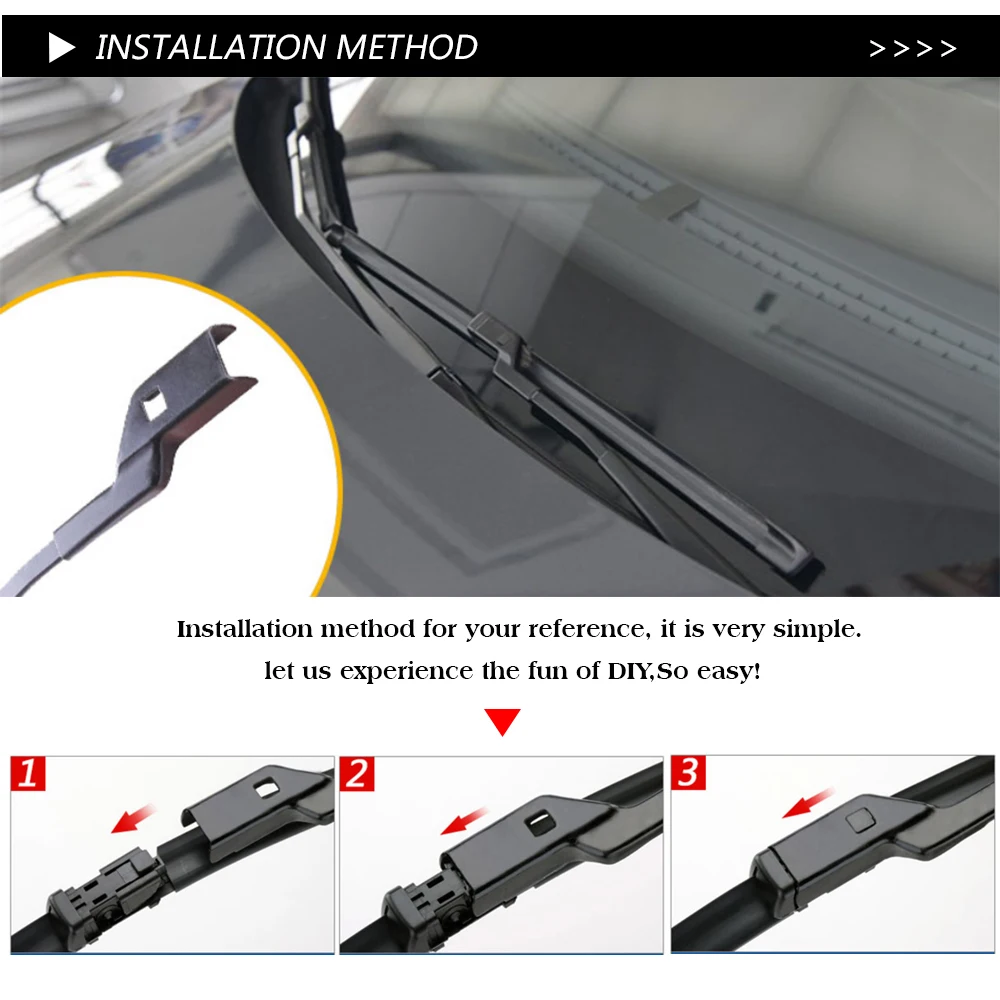 INSTALLATION METHOD >>>>

Installation method for your reference, it is very simple.
let us experience the fun of DIY,So easy!

1

2

3