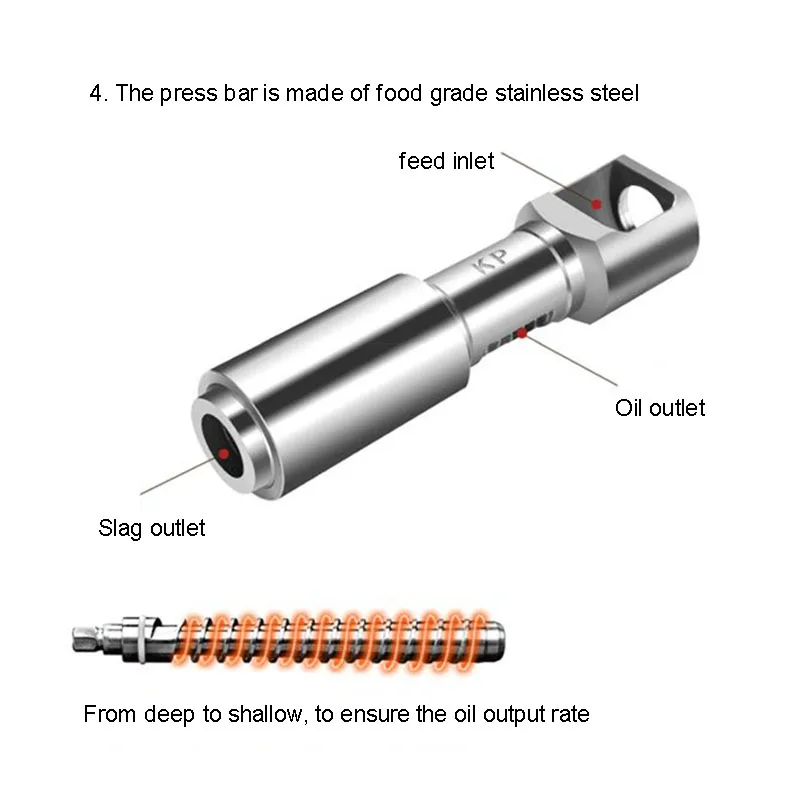 4. The press bar is made of food grade stainless steel

feed inlet

KP

Oil outlet

Slag outlet

From deep to shallow, to ensure the oil output rate