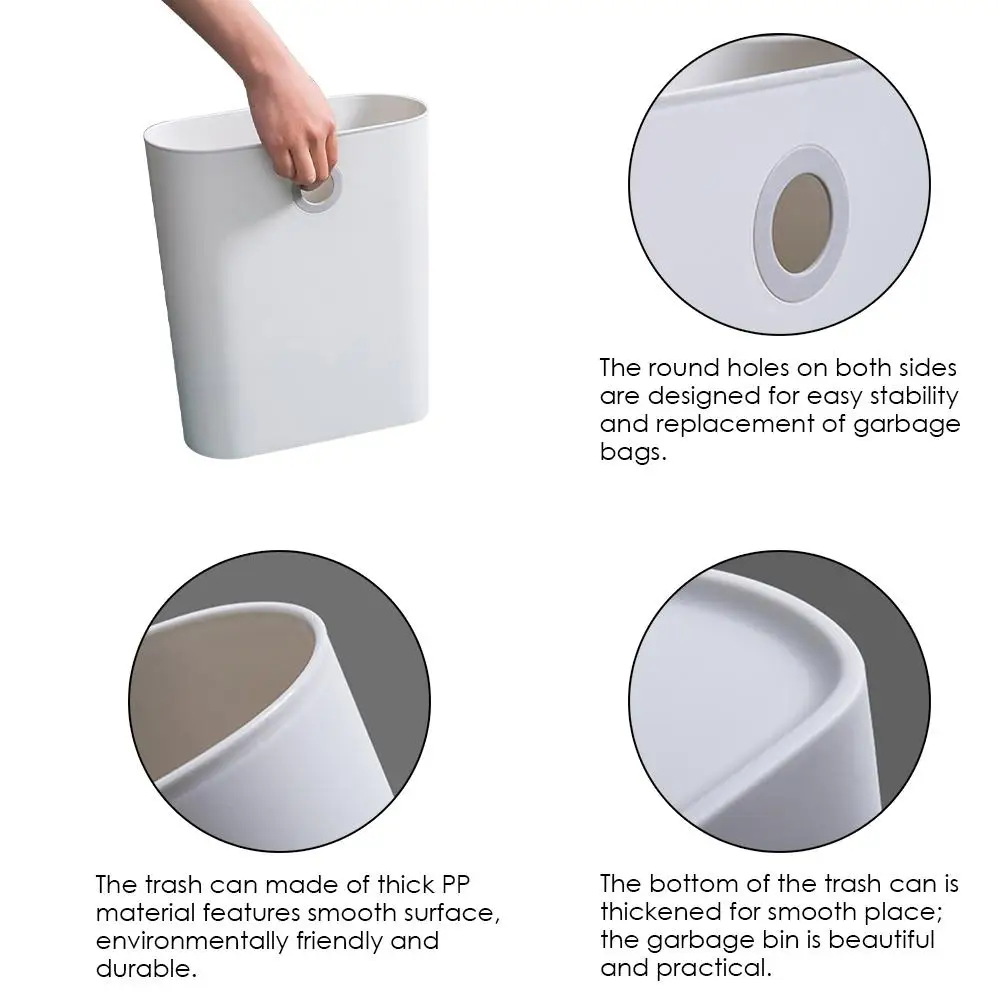 The round holes on both sides are designed for easy stability and replacement of garbage bags.

The trash can made of thick PP material features smooth surface, environmentally friendly and durable.

The bottom of the trash can is thickened for smooth place; the garbage bin is beautiful and practical.