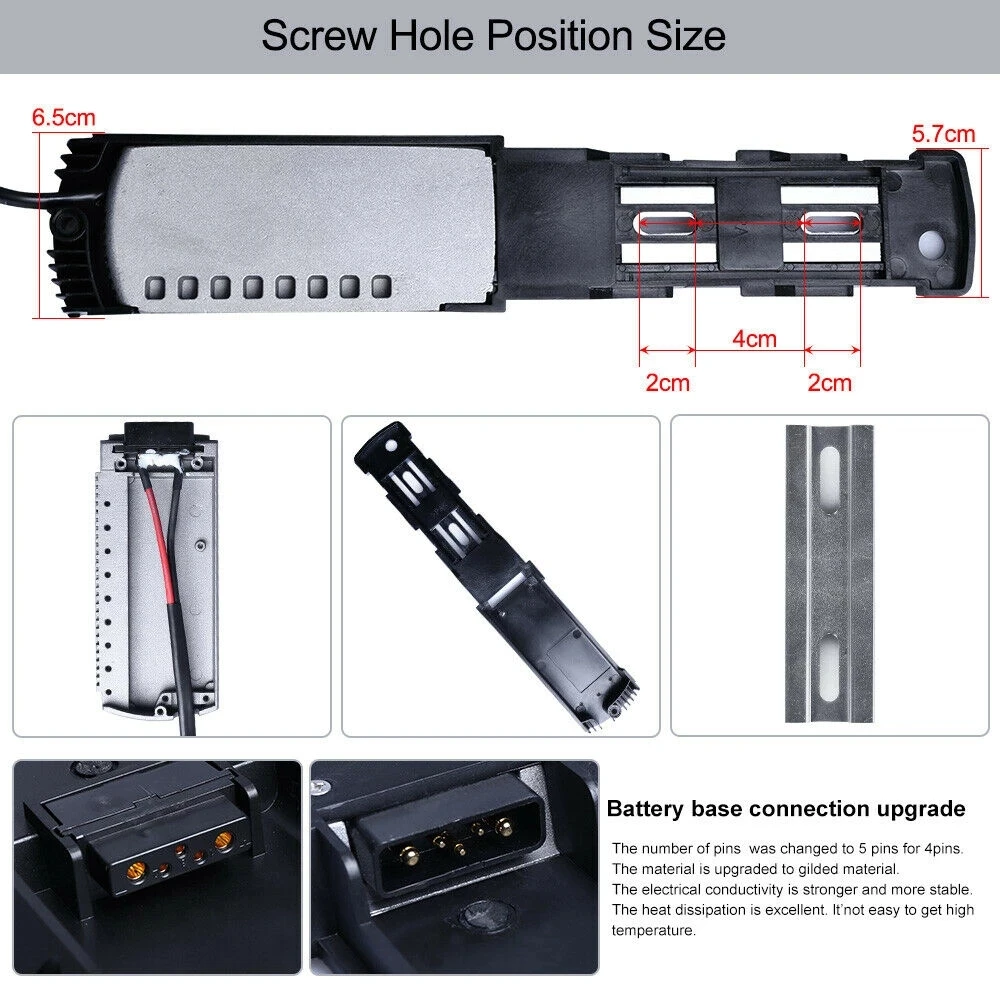 Screw Hole Position Size

6.5cm

5.7cm

4cm

2cm

2cm

Battery base connection upgrade

The number of pins was changed to 5 pins for 4pins.
The material is upgraded to gilded material.
The electrical conductivity is stronger and more stable.
The heat dissipation is excellent. It'not easy to get high temperature.