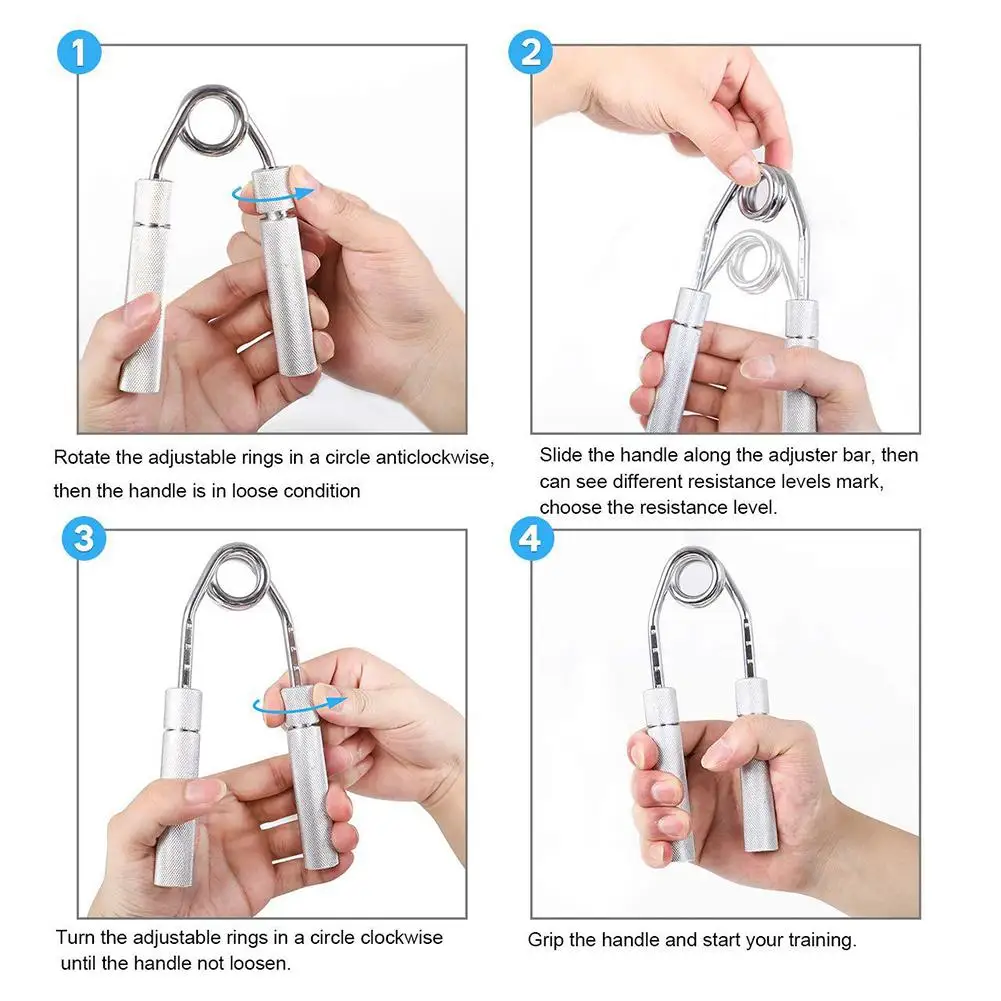 1

Rotate the adjustable rings in a circle anticlockwise, then the handle is in loose condition

2

Slide the handle along the adjuster bar, then can see different resistance levels mark, choose the resistance level.

3

Turn the adjustable rings in a circle clockwise until the handle not loosen.

4

Grip the handle and start your training.