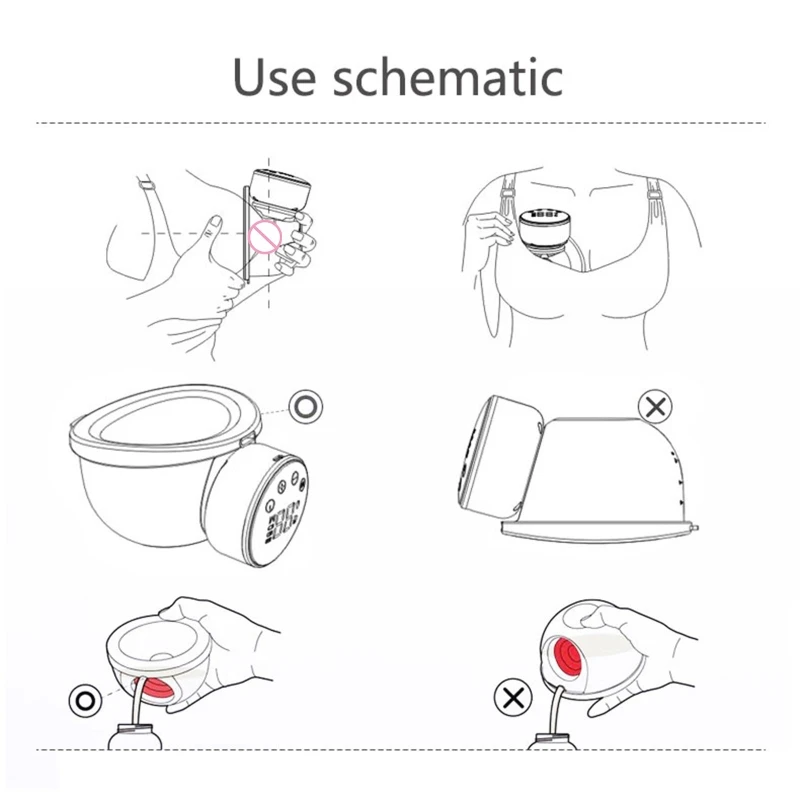 Use schematic