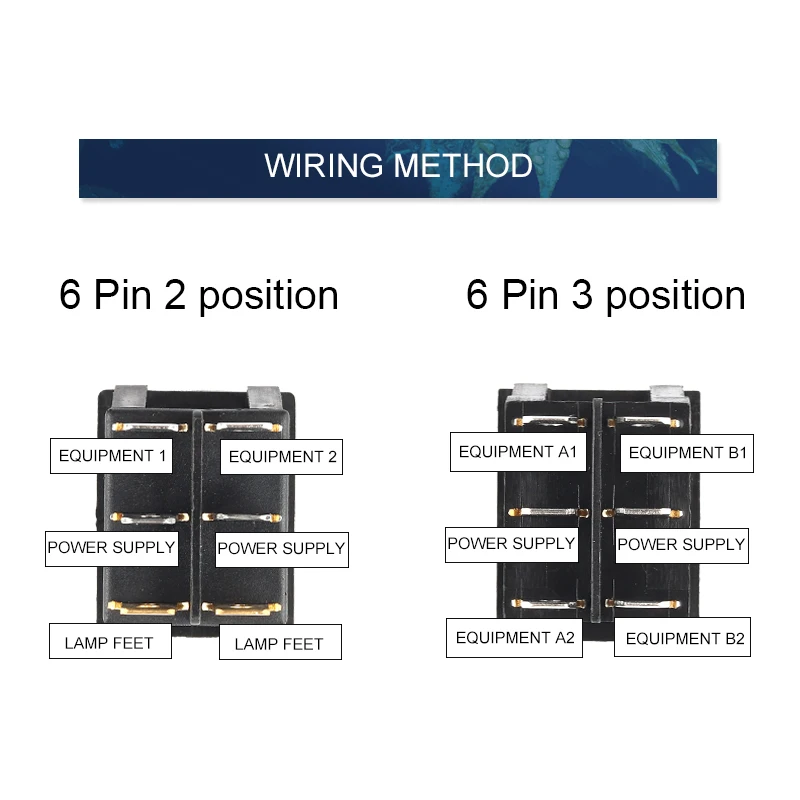 WIRING METHOD

6 Pin 2 position

EQUIPMENT 1
EQUIPMENT 2
POWER SUPPLY
POWER SUPPLY
LAMP FEET
LAMP FEET

6 Pin 3 position

EQUIPMENT A1
EQUIPMENT B1
POWER SUPPLY
POWER SUPPLY
EQUIPMENT A2
EQUIPMENT B2