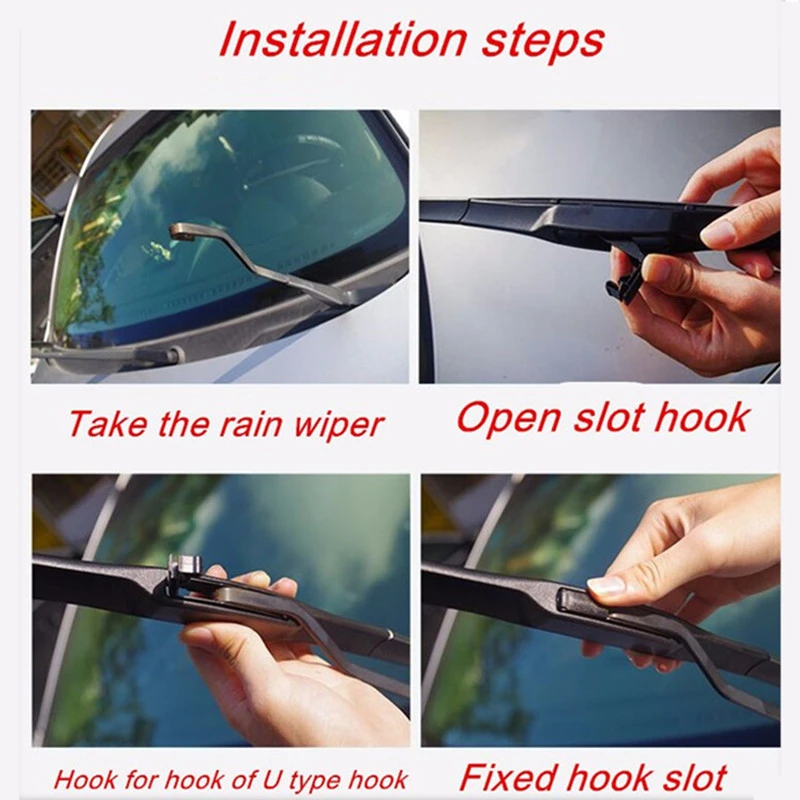 Installation steps

Take the rain wiper

Open slot hook

Hook for hook of U type hook

Fixed hook slot