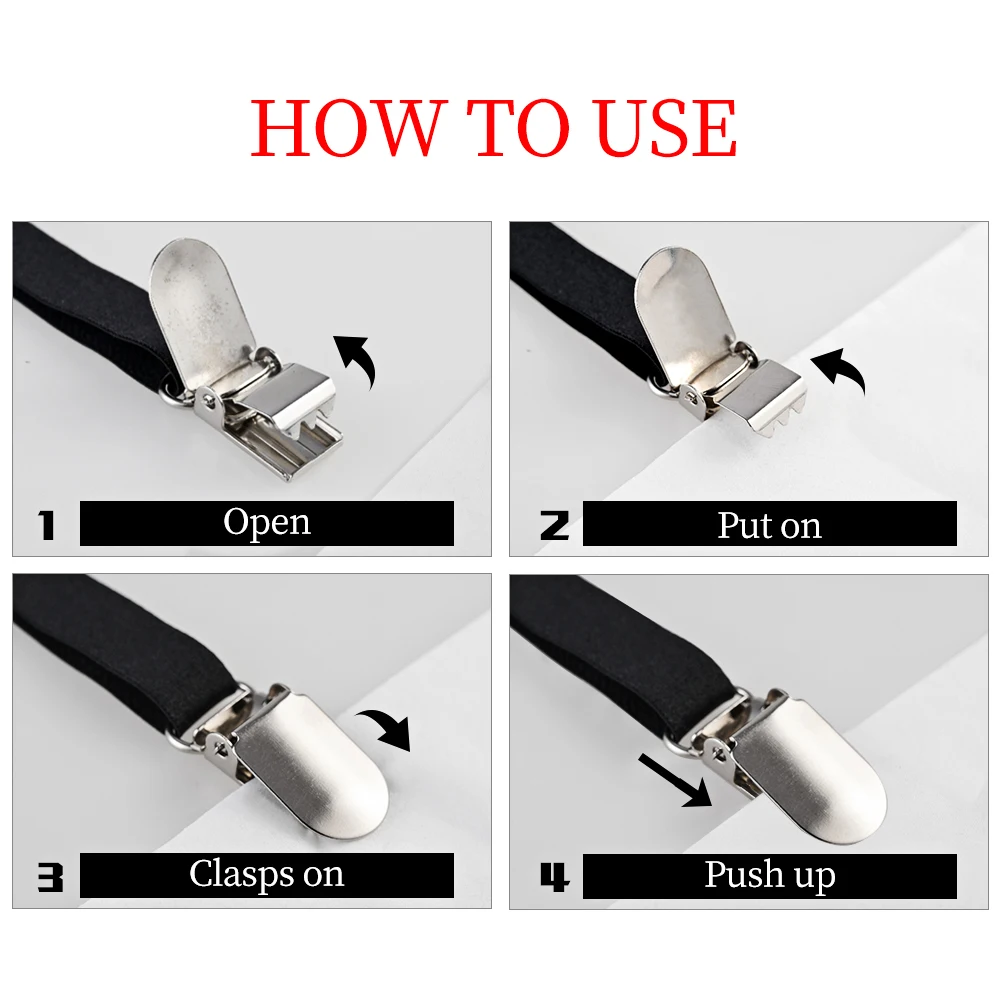 HOW TO USE

1 Open

2 Put on

3 Clasps on

4 Push up