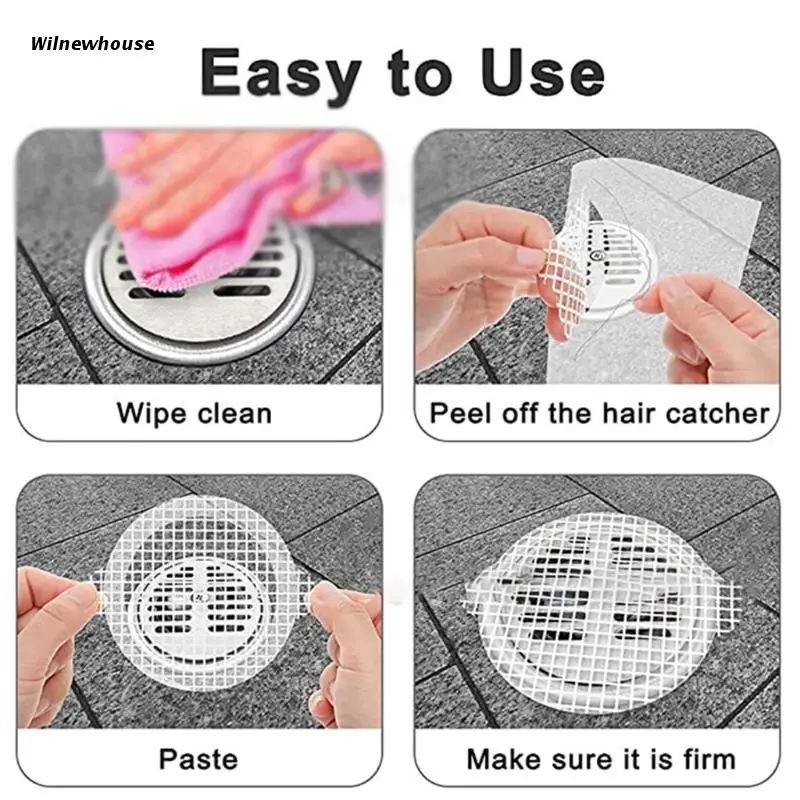 Wilnewhouse

Easy to Use

Wipe clean

Peel off the hair catcher

Paste

Make sure it is firm