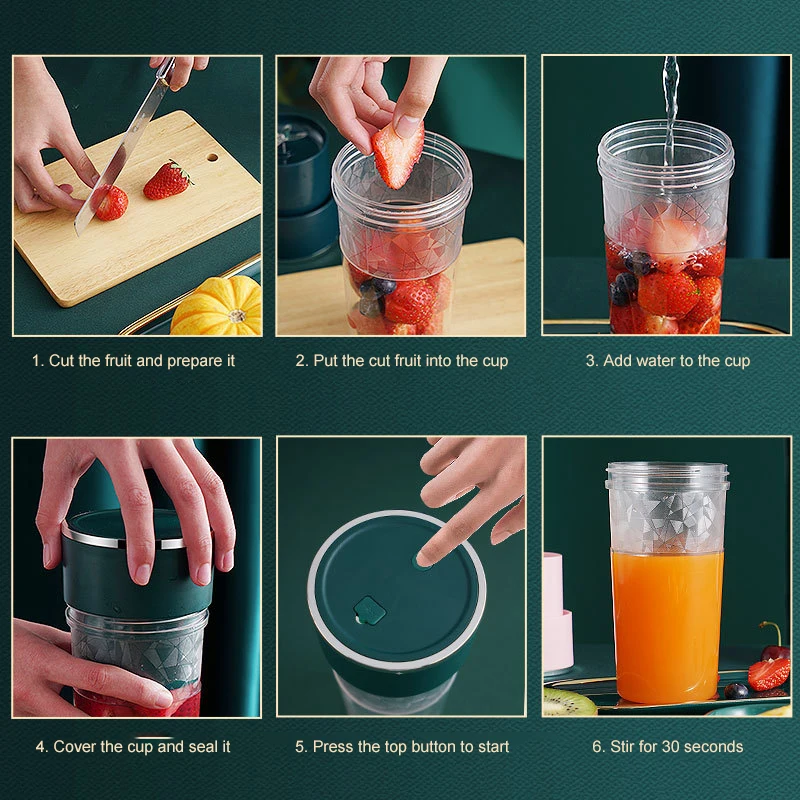 1. Cut the fruit and prepare it

2. Put the cut fruit into the cup

3. Add water to the cup

4. Cover the cup and seal it

5. Press the top button to start

6. Stir for 30 seconds