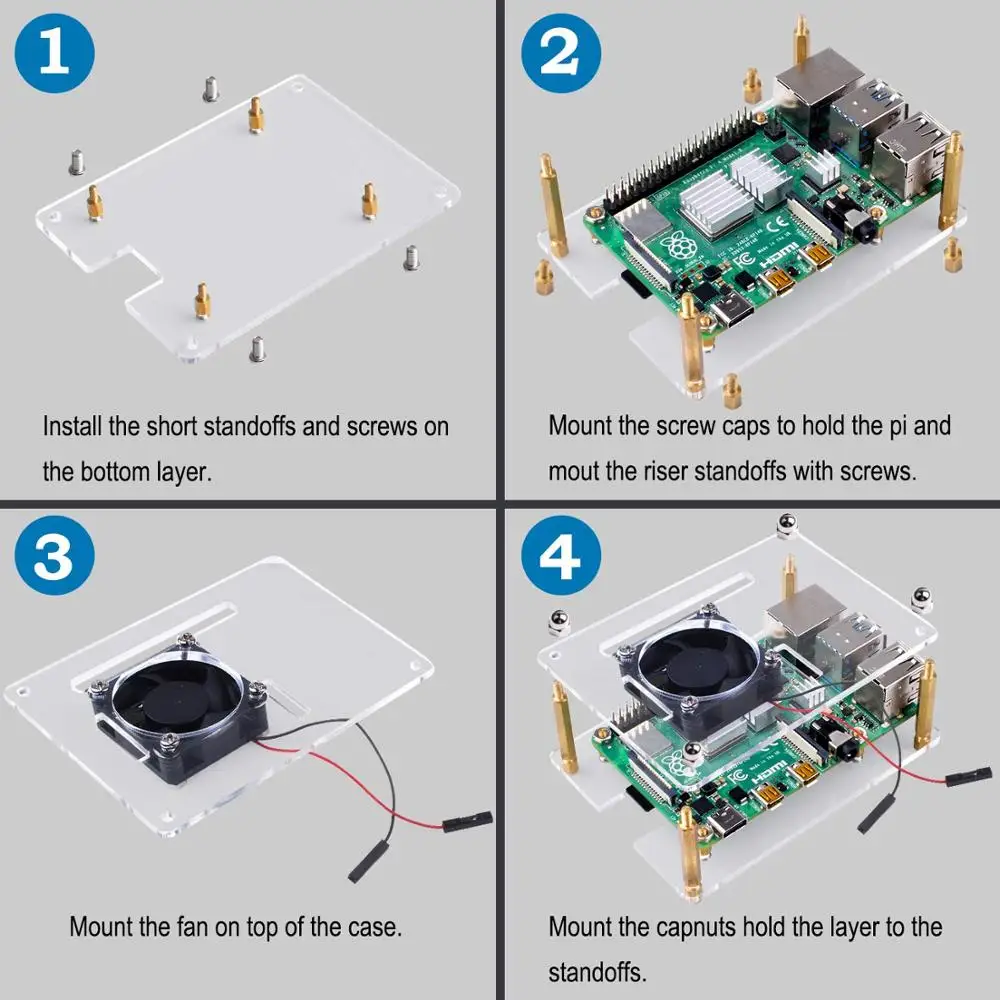 1

Install the short standoffs and screws on the bottom layer.

2

Mount the screw caps to hold the pi and mout the riser standoffs with screws.

3

Mount the fan on top of the case.

4

Mount the capnuts hold the layer to the standoffs.