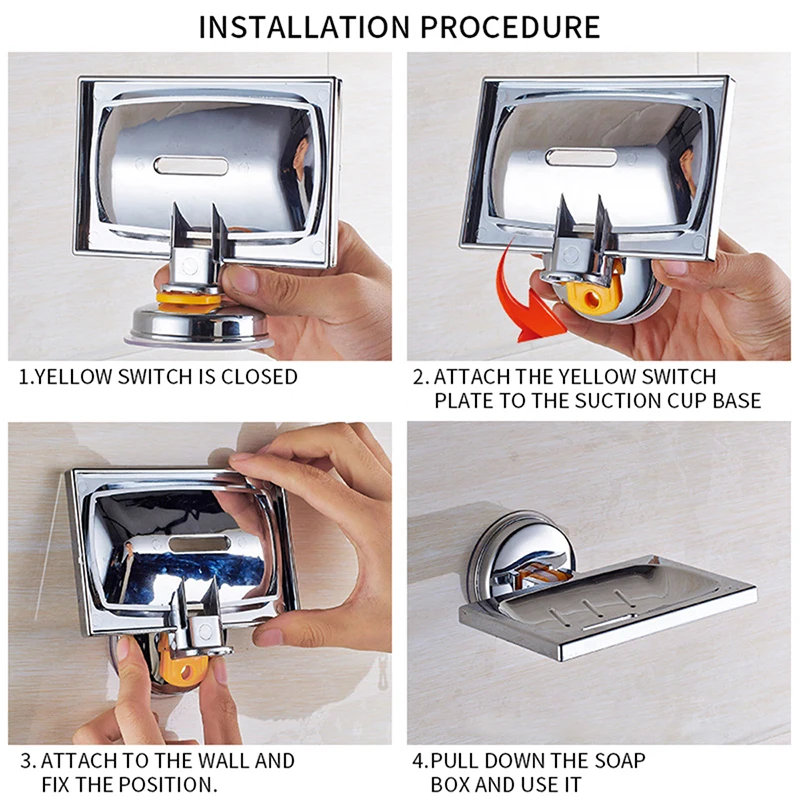 INSTALLATION PROCEDURE

1.YELLOW SWITCH IS CLOSED

2. ATTACH THE YELLOW SWITCH PLATE TO THE SUCTION CUP BASE

3. ATTACH TO THE WALL AND FIX THE POSITION.

4.PULL DOWN THE SOAP BOX AND USE IT