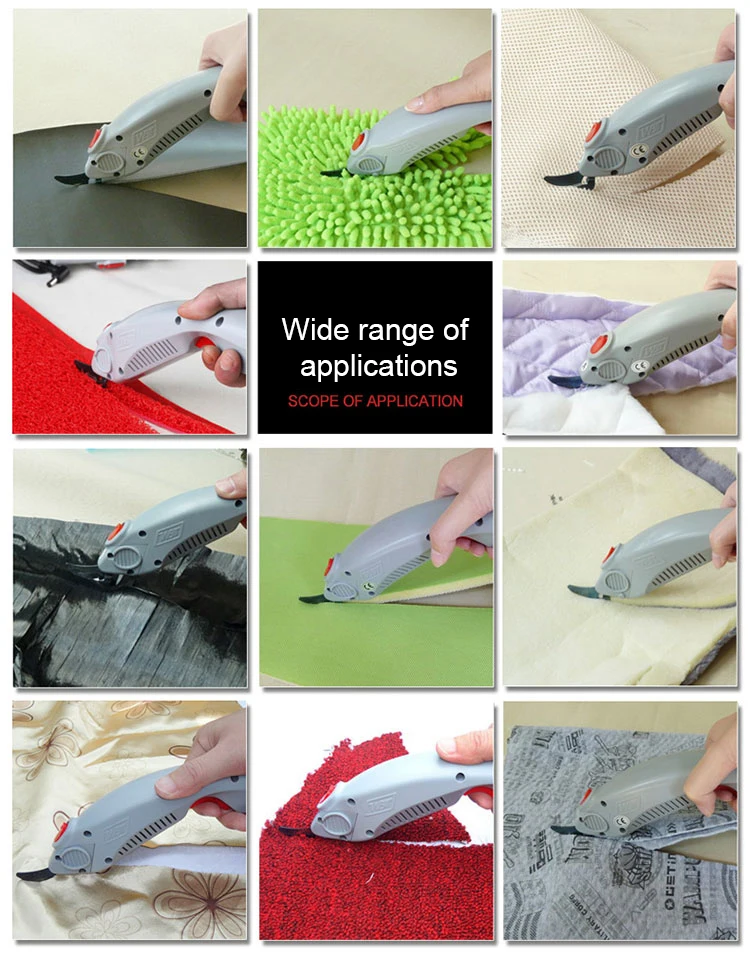 Wide range of applications

SCOPE OF APPLICATION