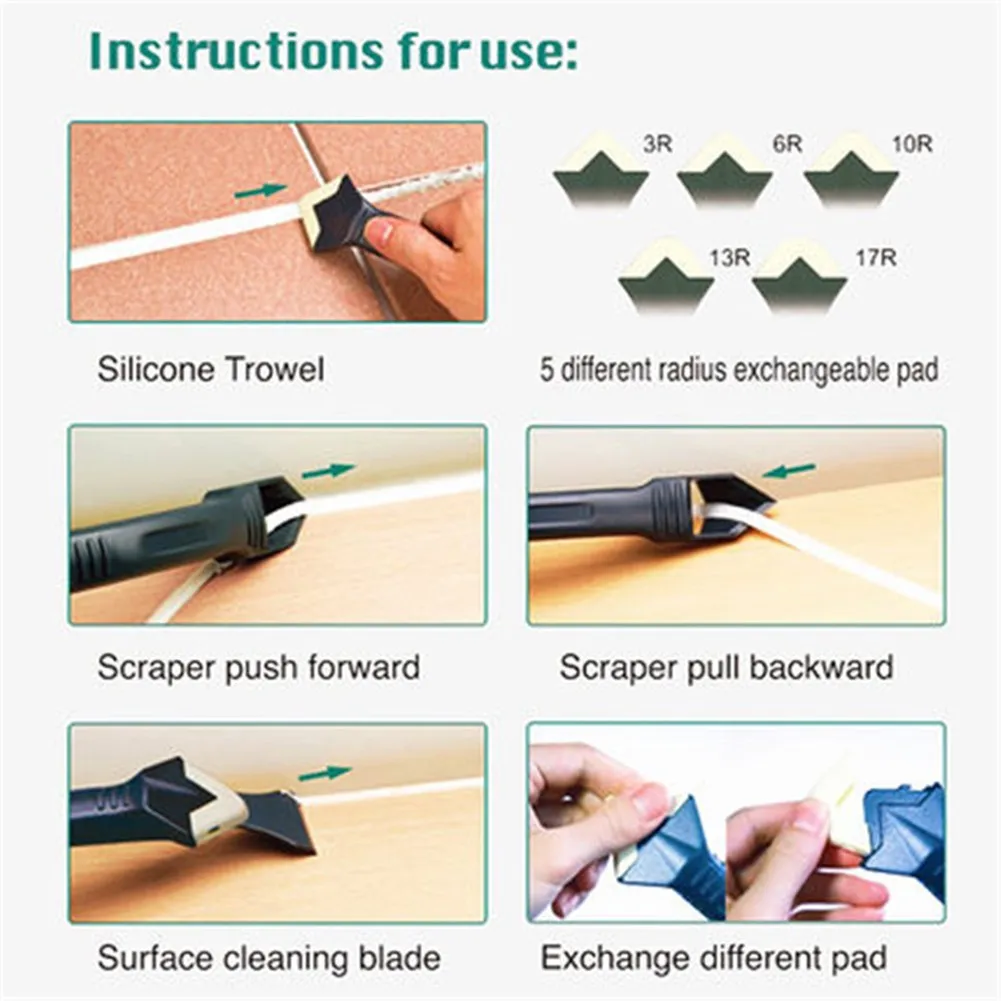 Instructions for use:

Silicone Trowel

3R
6R
10R
13R
17R

5 different radius exchangeable pad

Scraper push forward

Scraper pull backward

Surface cleaning blade

Exchange different pad