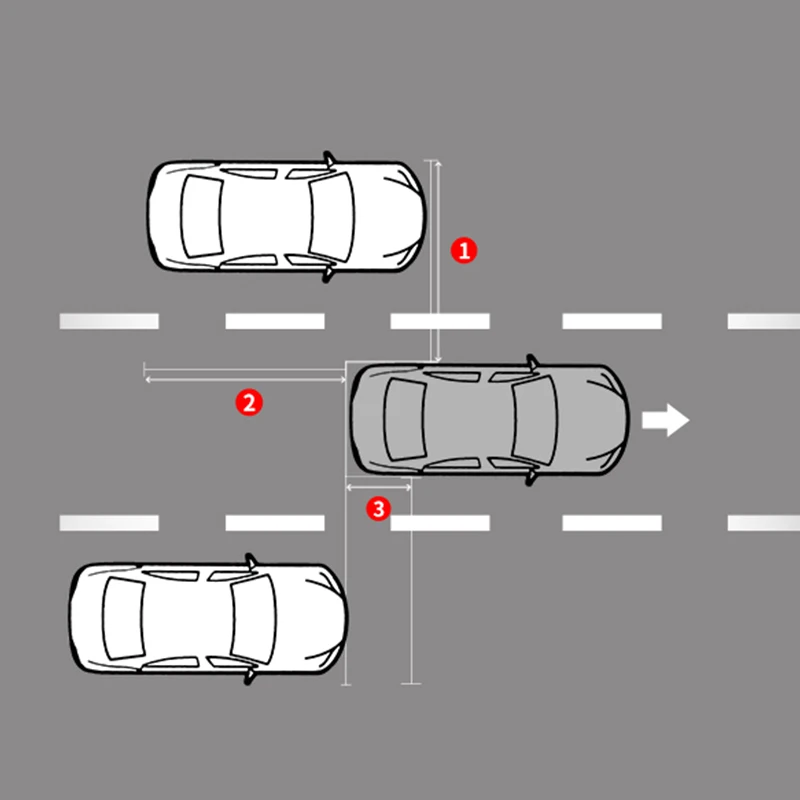 1
2
3