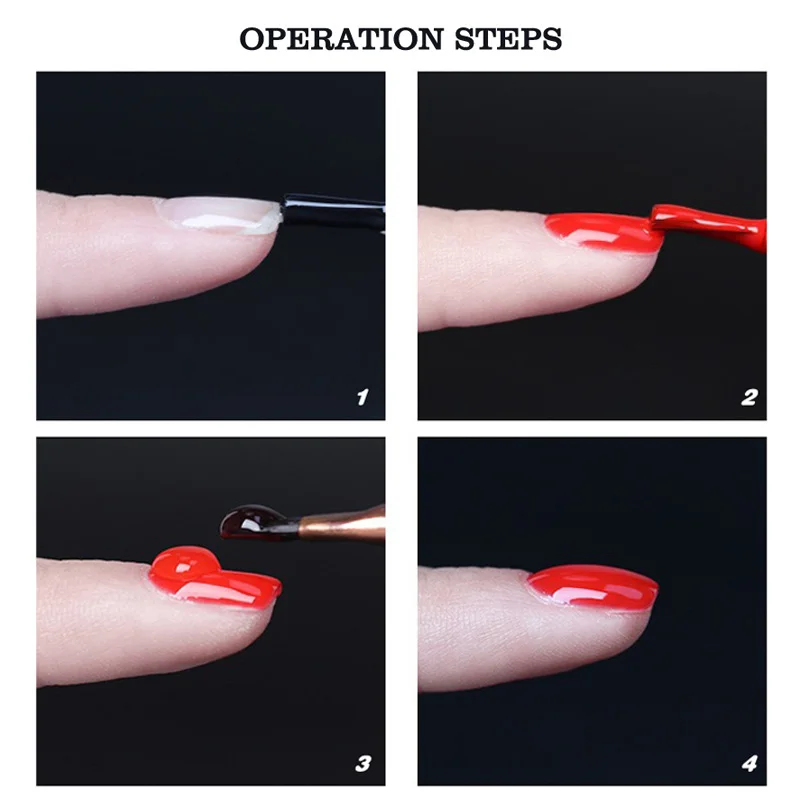 OPERATION STEPS

1

2

3

4