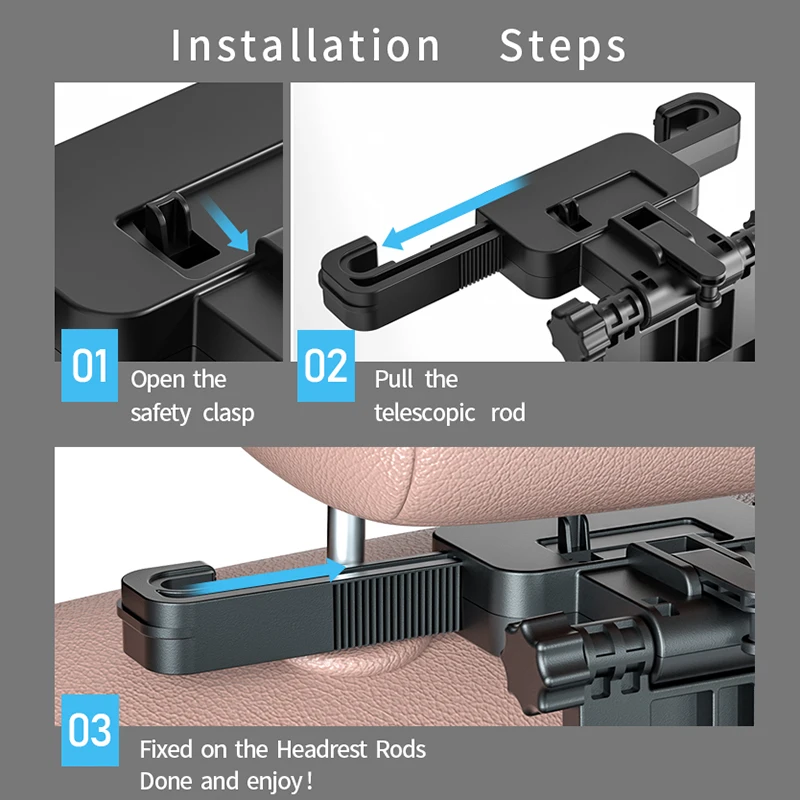 Installation Steps

01 Open the safety clasp

02 Pull the telescopic rod

03 Fixed on the Headrest Rods
Done and enjoy!