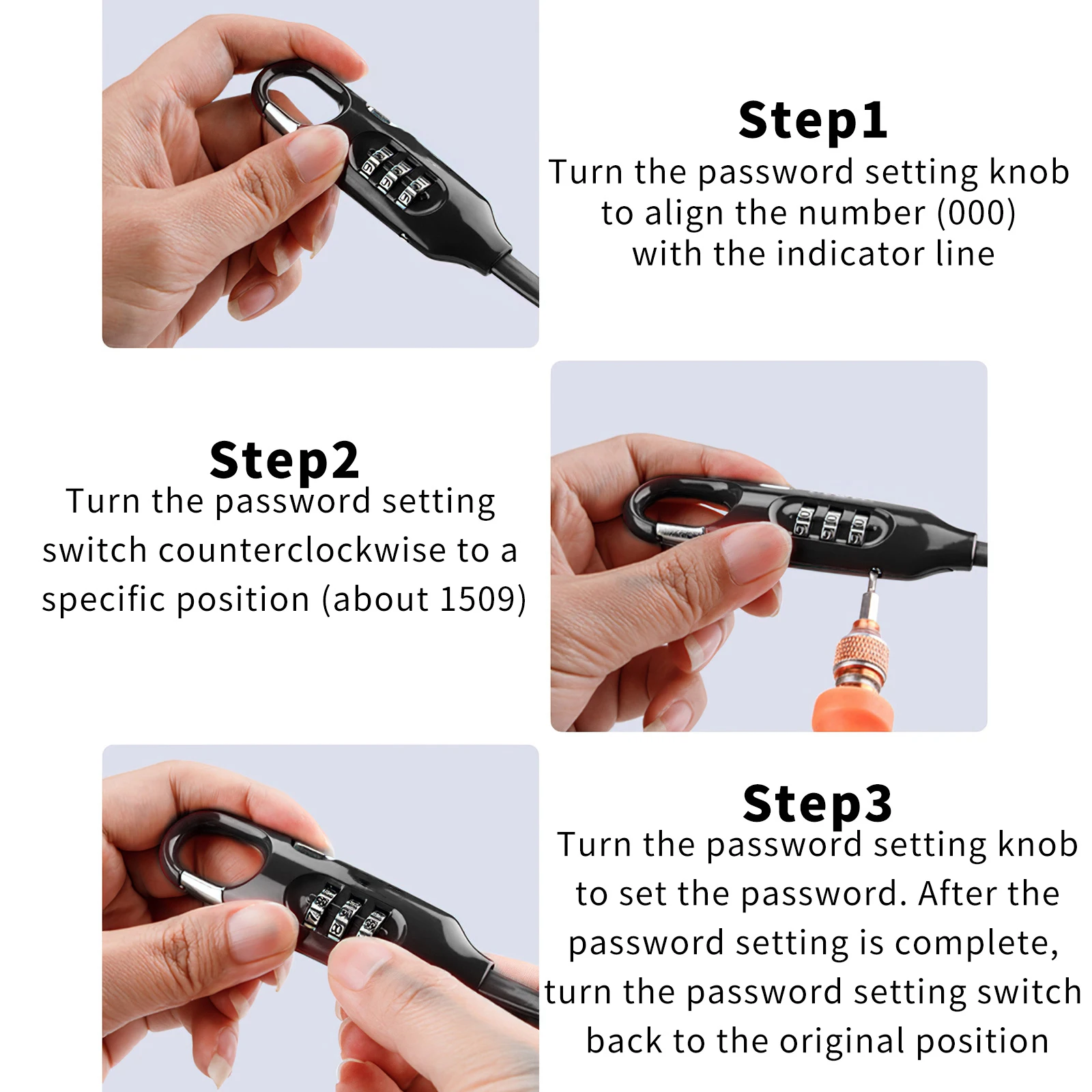 Step1
Turn the password setting knob to align the number (000) with the indicator line

Step2
Turn the password setting switch counterclockwise to a specific position (about 1509)

Step3
Turn the password setting knob to set the password. After the password setting is complete, turn the password setting switch back to the original position