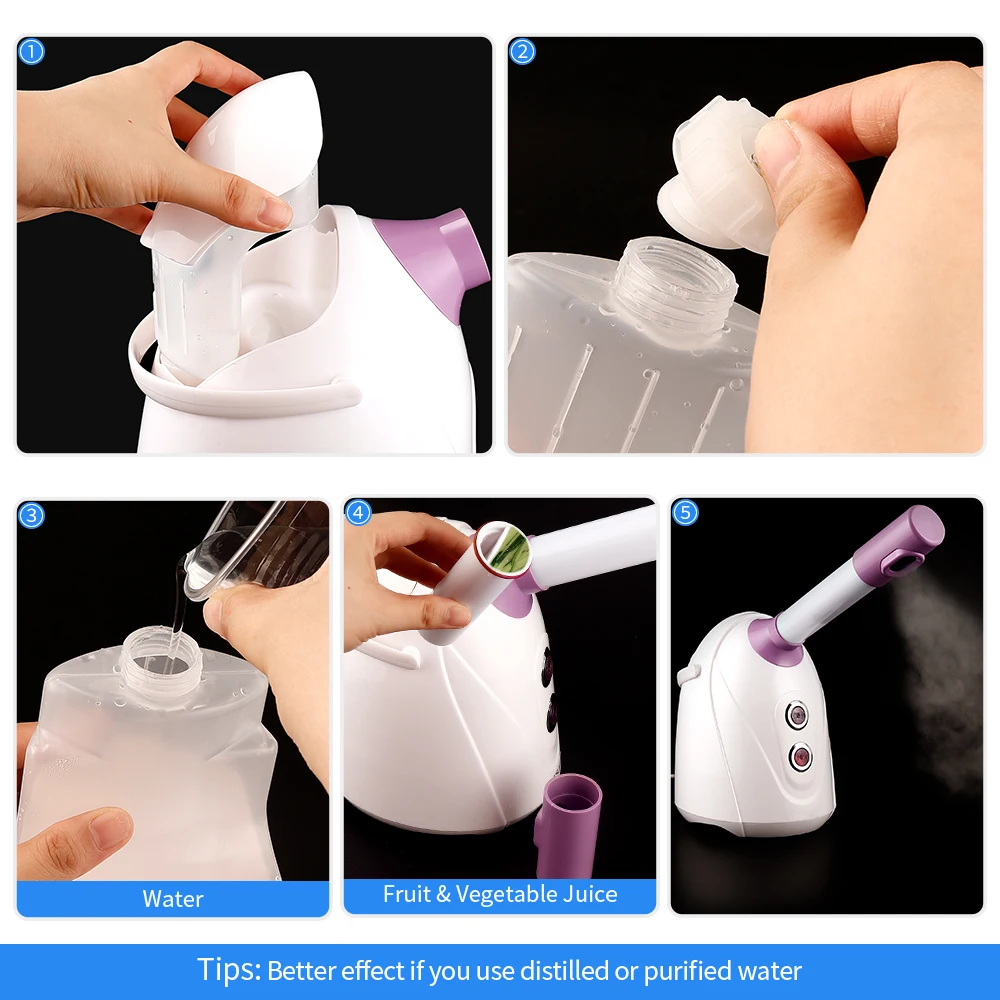 1

2

3

Water

4

Fruit & Vegetable Juice

5

Tips: Better effect if you use distilled or purified water