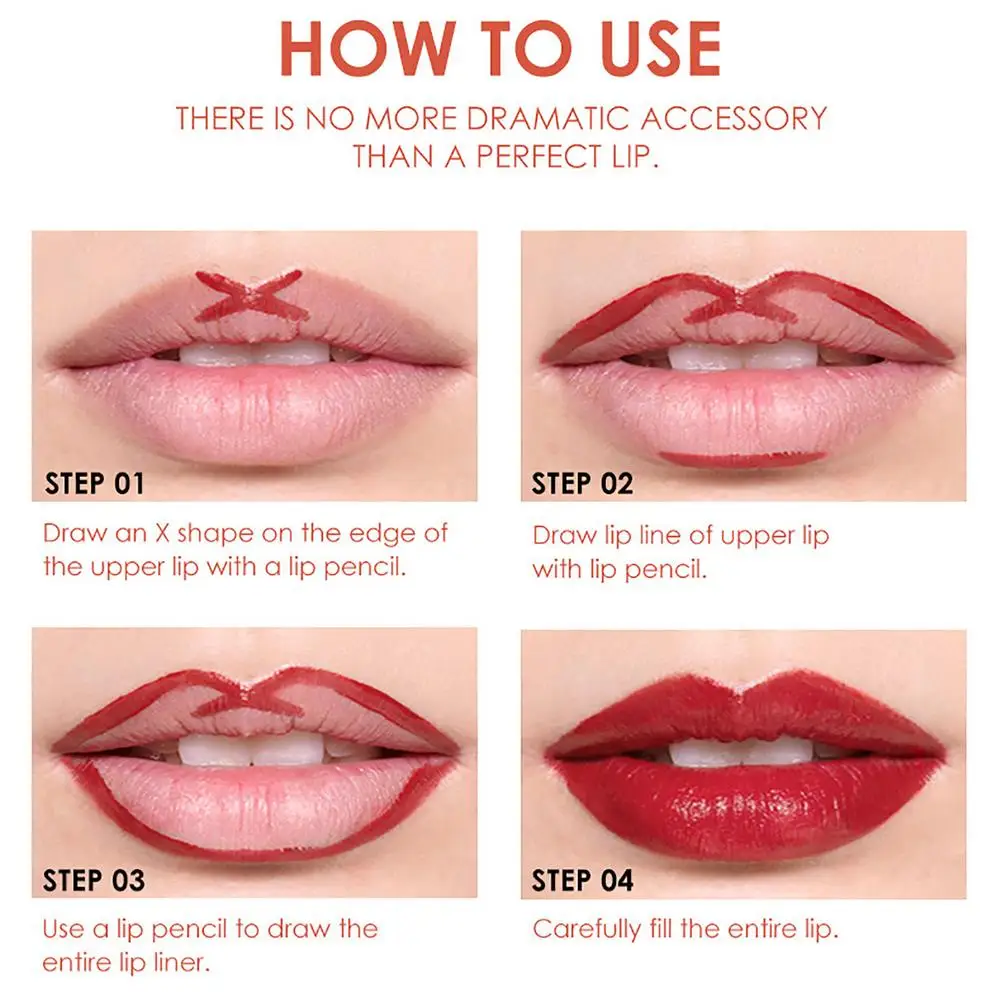 HOW TO USE

THERE IS NO MORE DRAMATIC ACCESSORY THAN A PERFECT LIP.

STEP 01

Draw an X shape on the edge of the upper lip with a lip pencil.

STEP 02

Draw lip line of upper lip with lip pencil.

STEP 03

Use a lip pencil to draw the entire lip liner.

STEP 04

Carefully fill the entire lip.