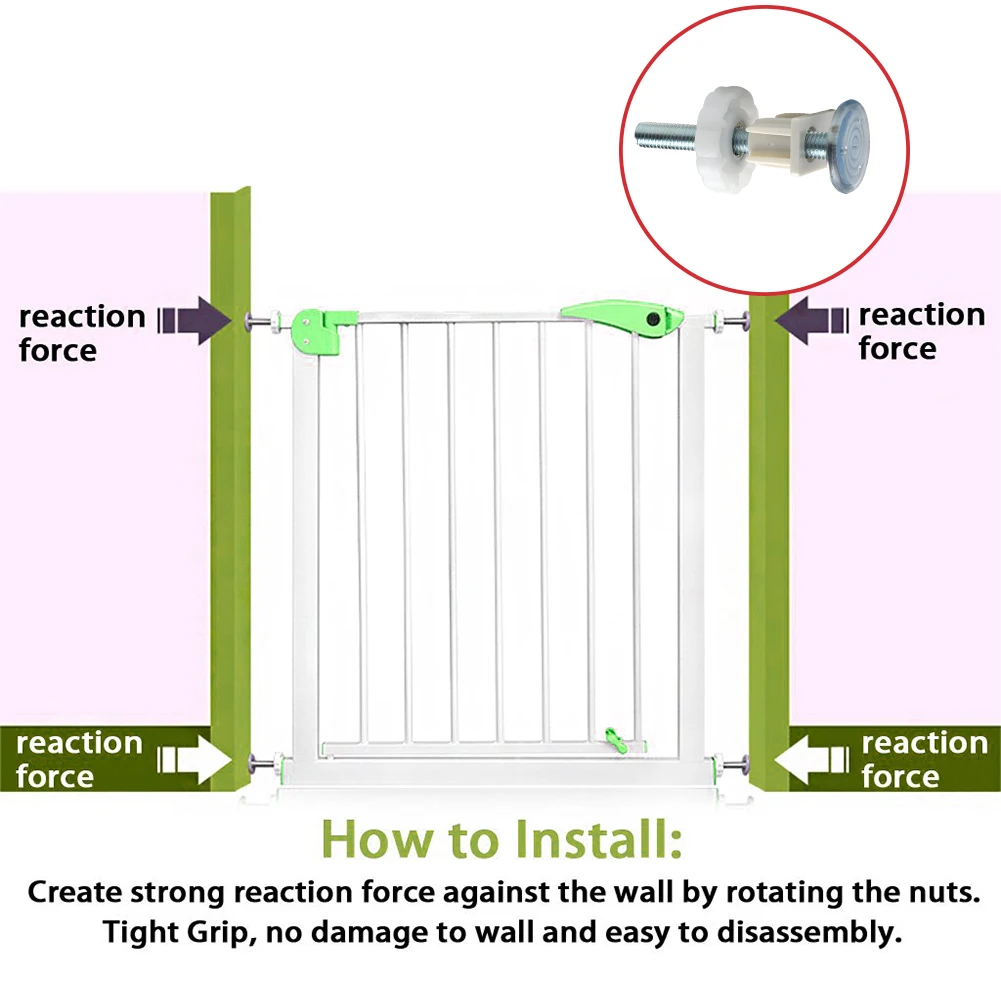 reaction force

reaction force

reaction force

reaction force

How to Install:

Create strong reaction force against the wall by rotating the nuts. Tight Grip, no damage to wall and easy to disassembly.