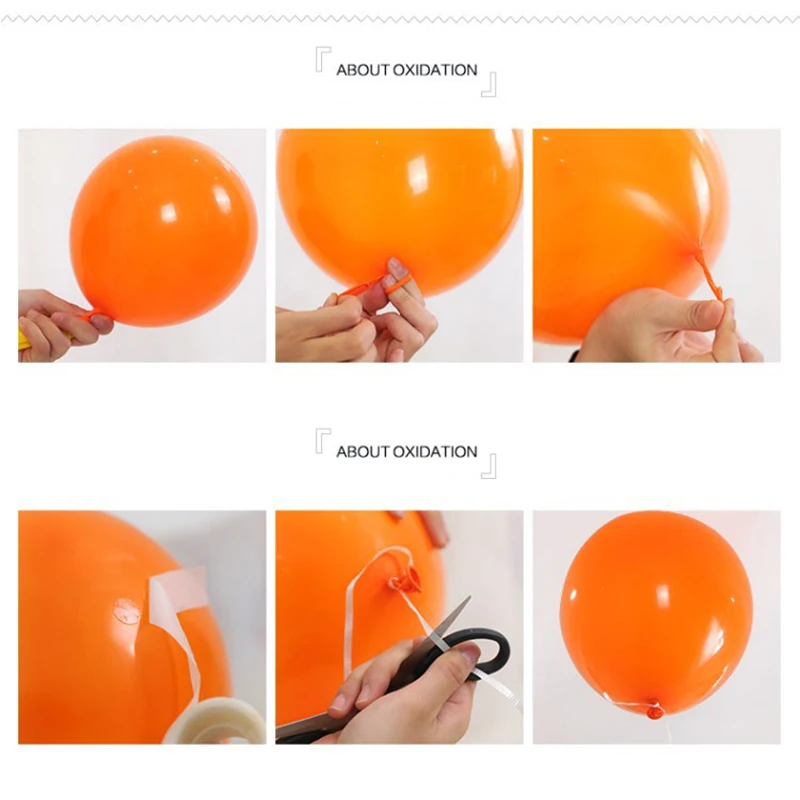 ABOUT OXIDATION

ABOUT OXIDATION