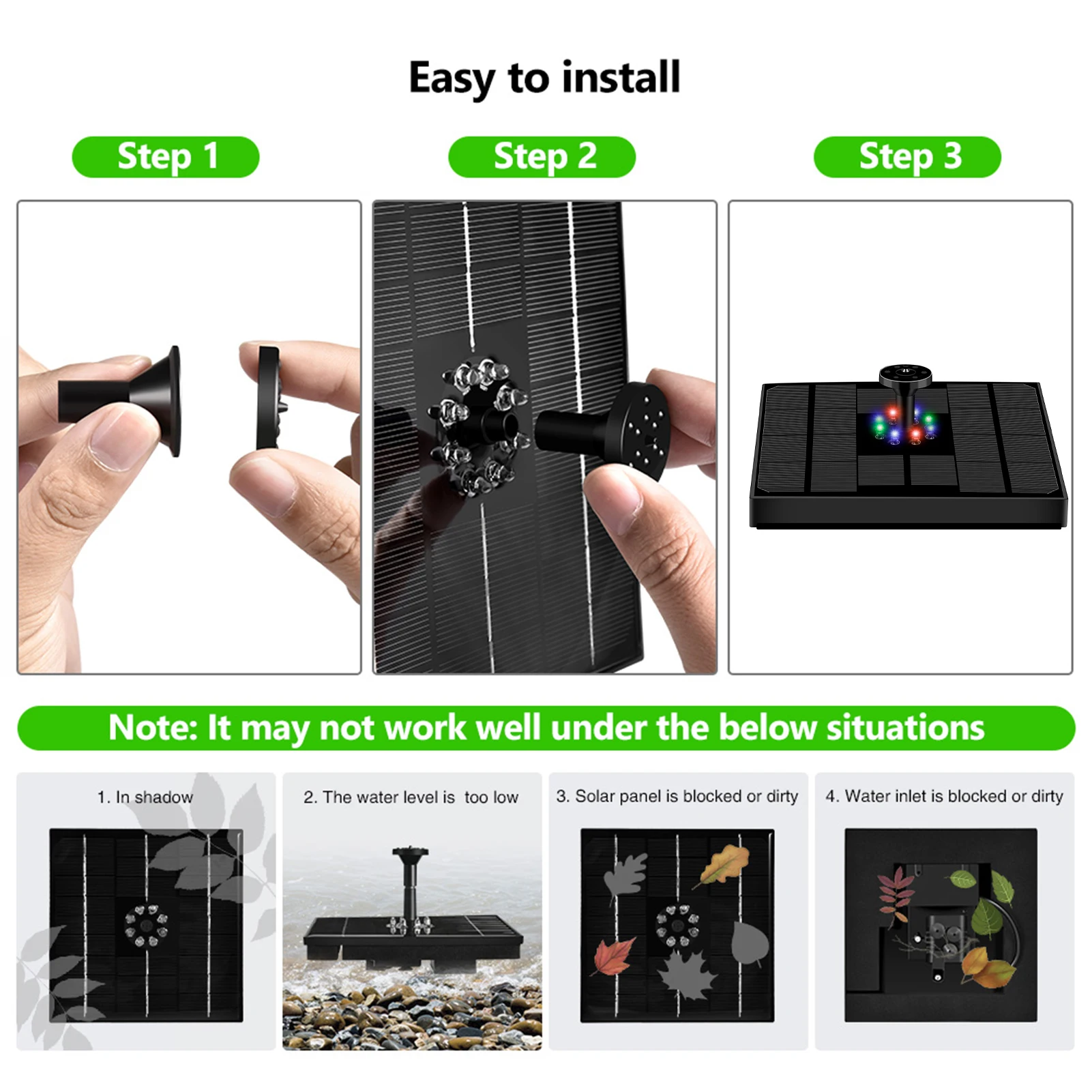 Easy to install

Step 1

Step 2

Step 3

Note: It may not work well under the below situations

1. In shadow

2. The water level is too low

3. Solar panel is blocked or dirty

4. Water inlet is blocked or dirty