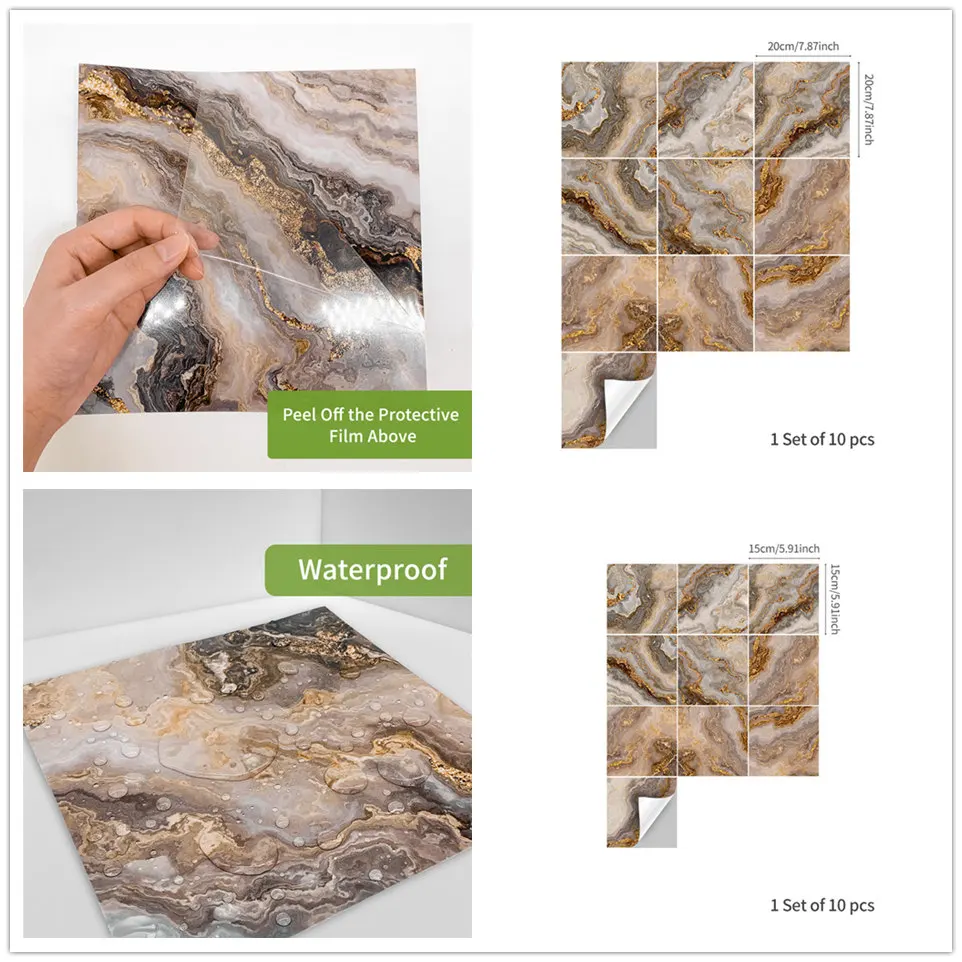 Peel Off the Protective Film Above

20cm/7.87inch

20cm/7.87inch

1 Set of 10 pcs

Waterproof

15cm/5.91inch

15cm/5.91inch

1 Set of 10 pcs