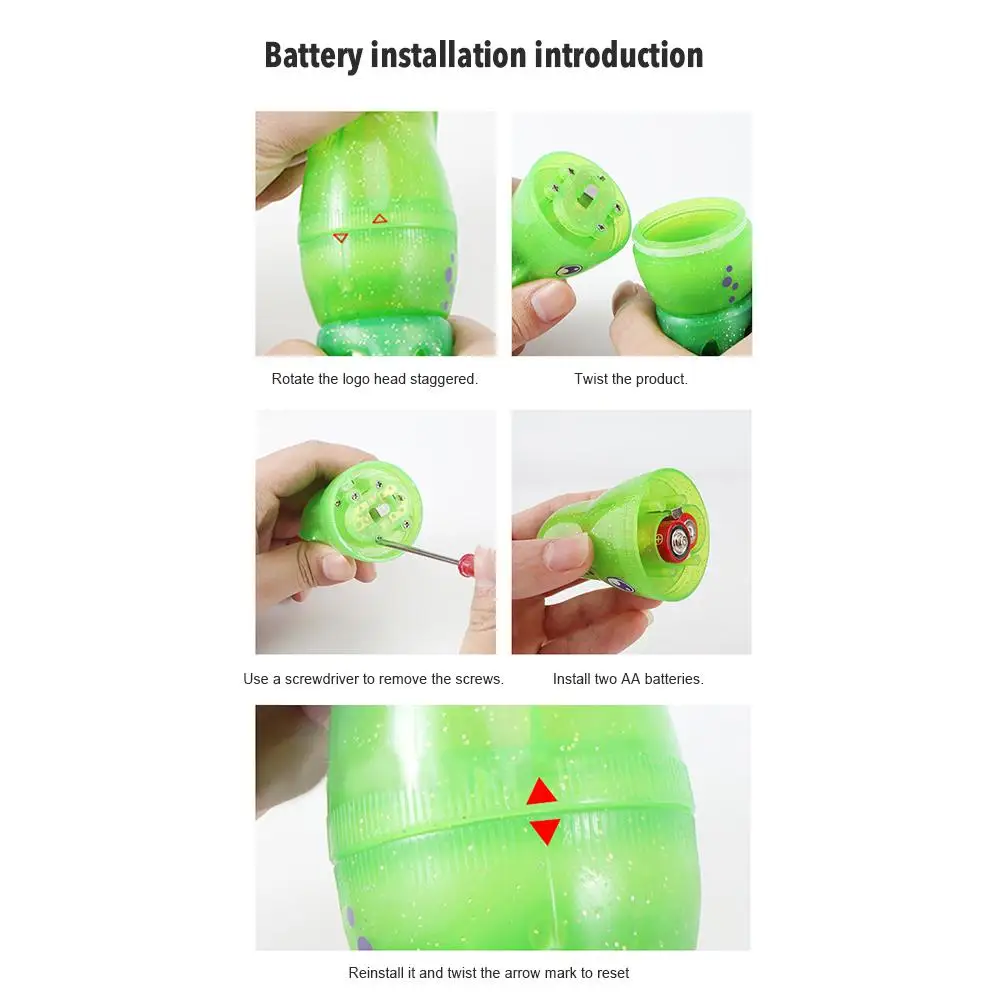 Battery installation introduction

Rotate the logo head staggered.

Twist the product.

Use a screwdriver to remove the screws.

Install two AA batteries.

Reinstall it and twist the arrow mark to reset