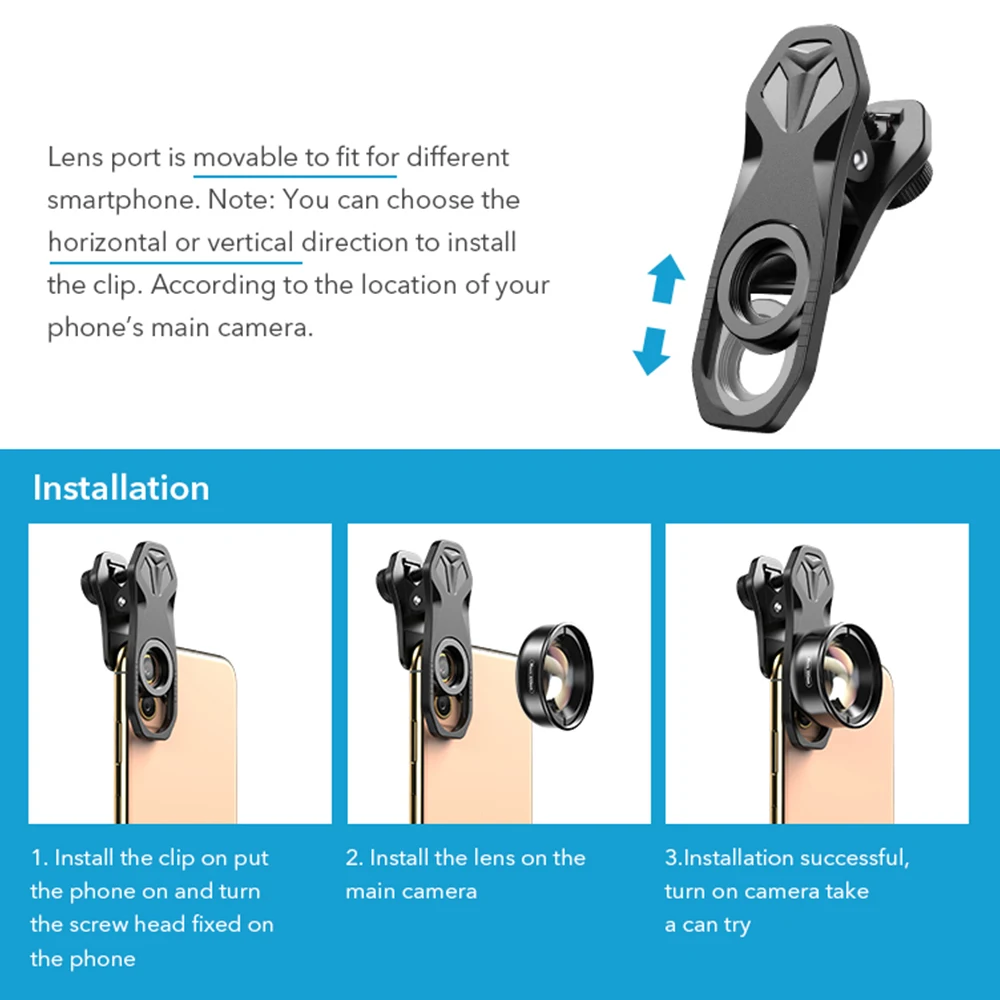 Lens port is movable to fit for different smartphone. Note: You can choose the horizontal or vertical direction to install the clip. According to the location of your phone's main camera.

Installation

1. Install the clip on put the phone on and turn the screw head fixed on the phone

2. Install the lens on the main camera

3.Installation successful, turn on camera take a can try