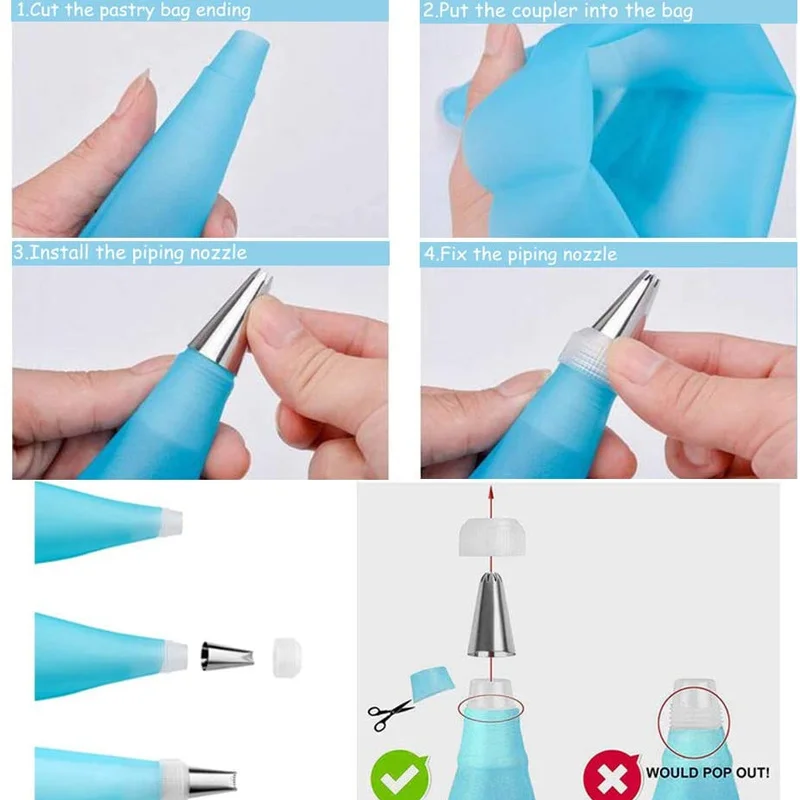 1.Cut the pastry bag ending

2.Put the coupler into the bag

3.Install the piping nozzle

4.Fix the piping nozzle

WOULD POP OUT!