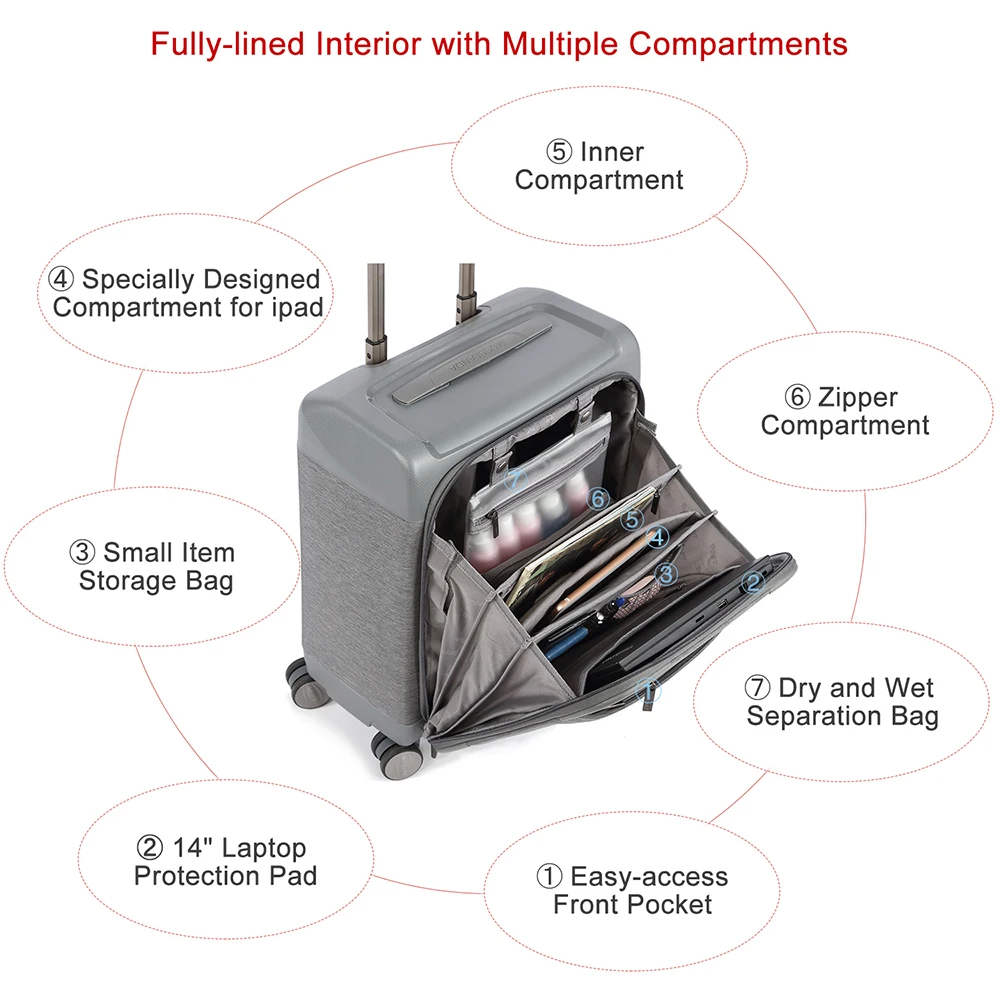 Fully-lined Interior with Multiple Compartments

⑤ Inner Compartment

④ Specially Designed Compartment for ipad

⑥ Zipper Compartment

③ Small Item Storage Bag

⑦ Dry and Wet Separation Bag

② 14" Laptop Protection Pad

① Easy-access Front Pocket

⑦

⑥

⑤

④

③

②

①