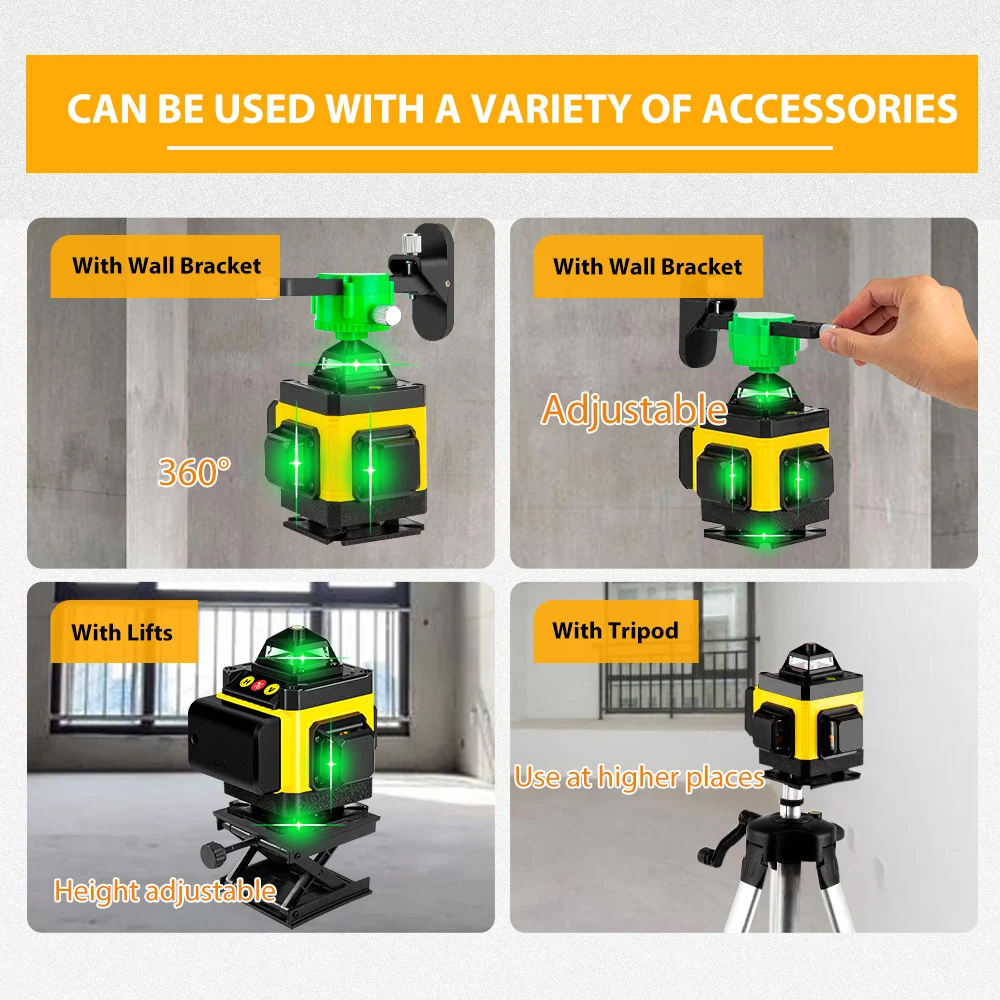 CAN BE USED WITH A VARIETY OF ACCESSORIES

With Wall Bracket

360°

With Wall Bracket

Adjustable

With Lifts

Height adjustable

With Tripod

Use at higher places