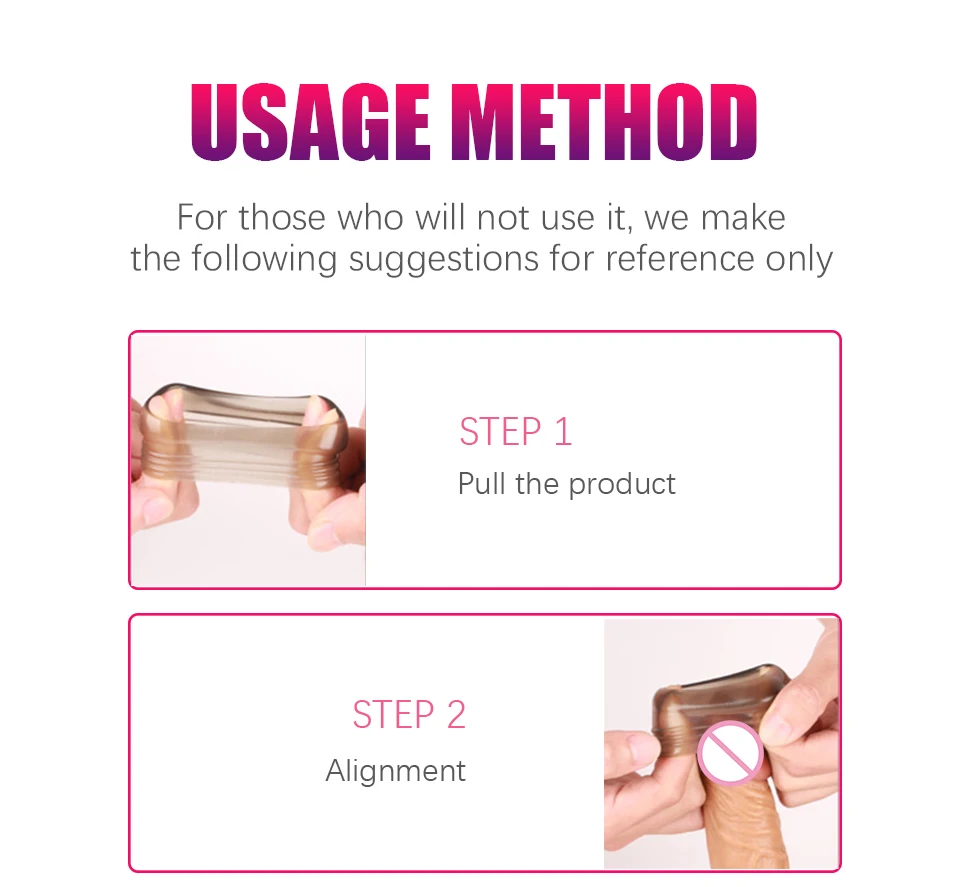 USAGE METHOD

For those who will not use it, we make the following suggestions for reference only

STEP 1
Pull the product

STEP 2
Alignment