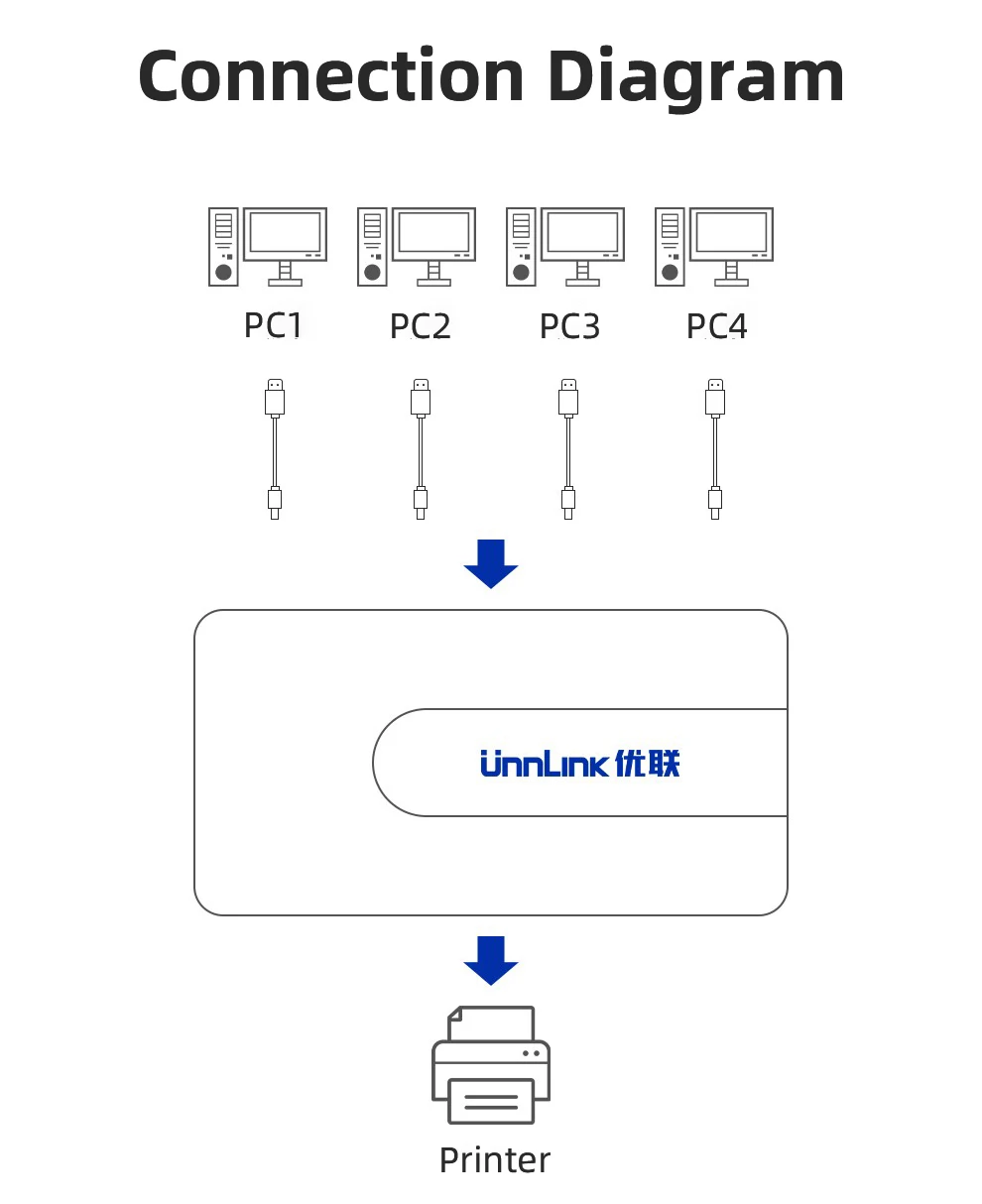 Connection Diagram

PC1 PC2 PC3 PC4

UnnLink 优联

Printer