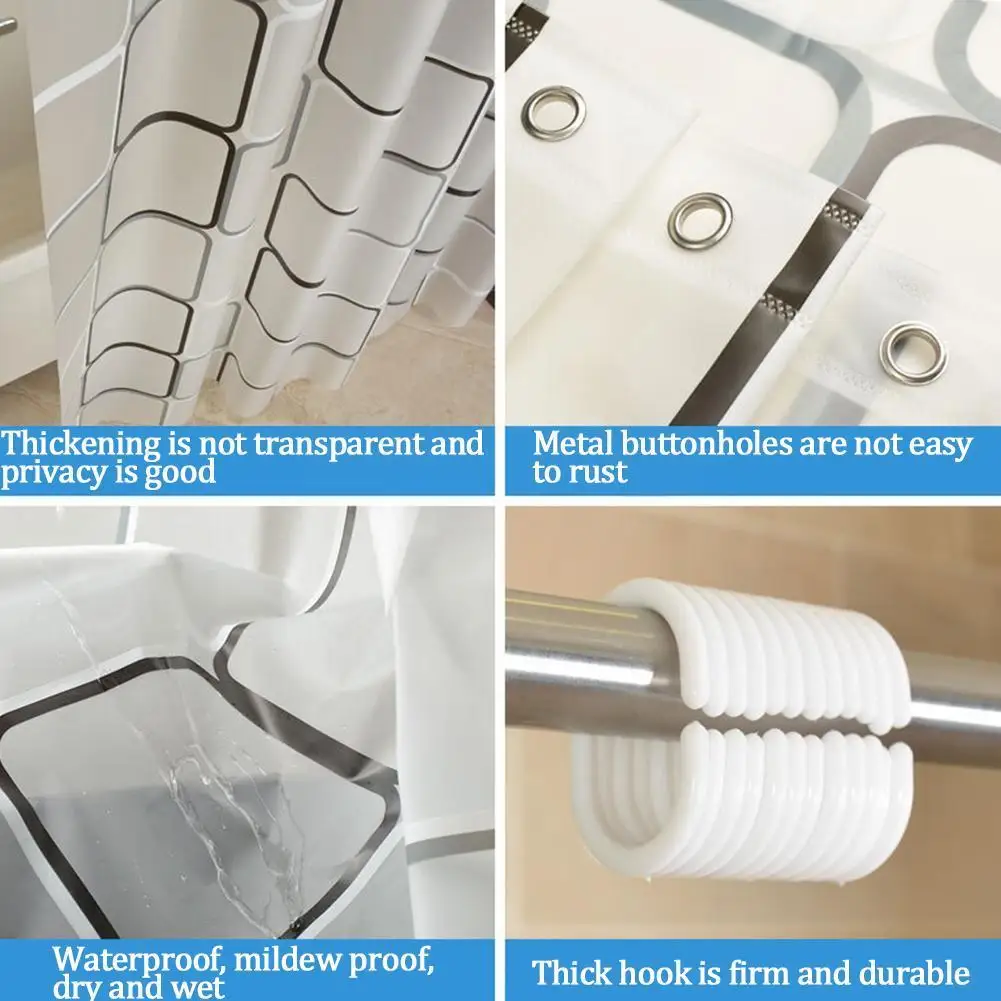 Thickening is not transparent and privacy is good

Metal buttonholes are not easy to rust

Waterproof, mildew proof, dry and wet

Thick hook is firm and durable