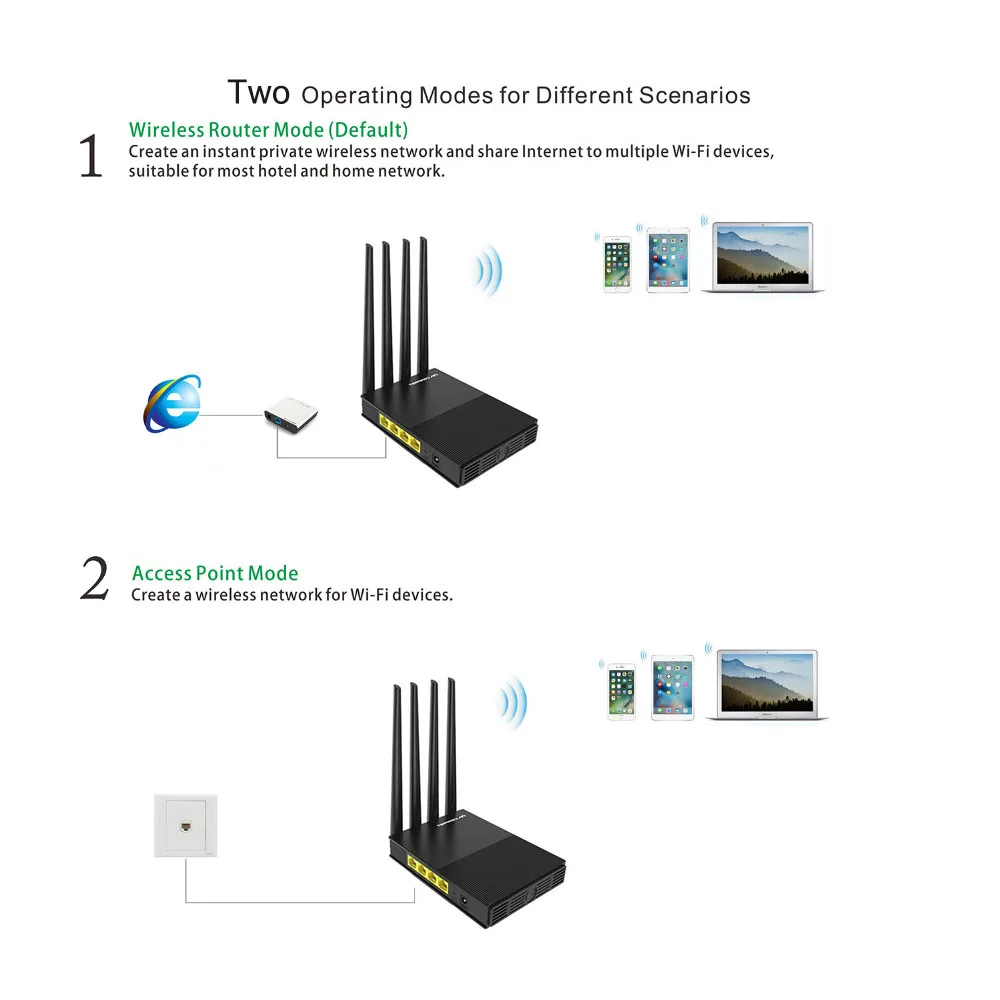 Two Operating Modes for Different Scenarios

1 Wireless Router Mode (Default)
Create an instant private wireless network and share Internet to multiple Wi-Fi devices, suitable for most hotel and home network.

2 Access Point Mode
Create a wireless network for Wi-Fi devices.