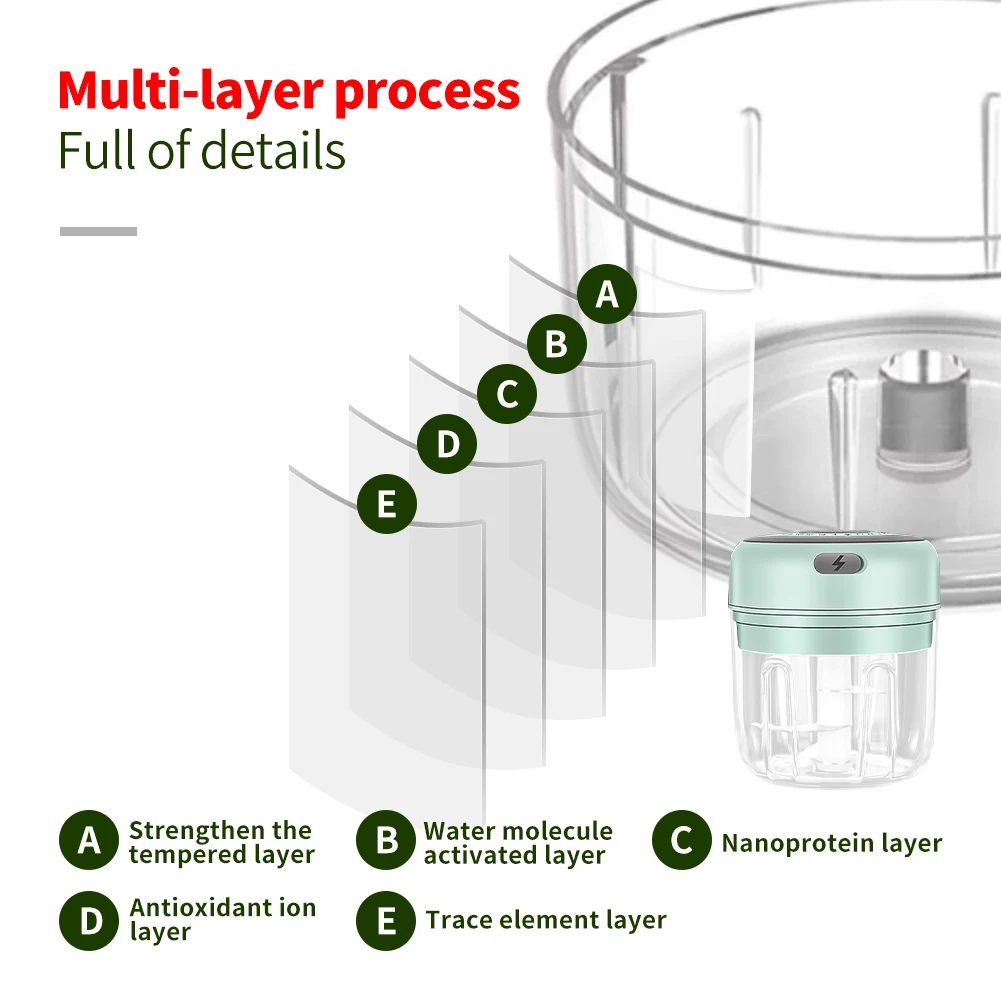 Multi-layer process
Full of details

A
B
C
D
E

A Strengthen the tempered layer

B Water molecule activated layer

C Nanoprotein layer

D Antioxidant ion layer

E Trace element layer