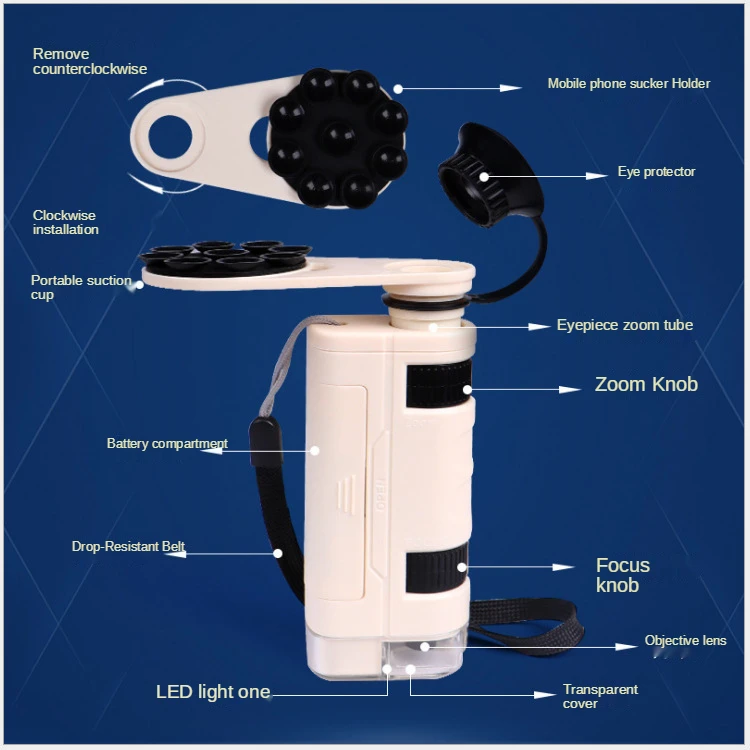 Remove counterclockwise

Mobile phone sucker Holder

Eye protector

Clockwise installation

Portable suction cup

Eyepiece zoom tube

Zoom Knob

Battery compartment

Drop-Resistant Belt

Focus knob

Objective lens

LED light one

Transparent cover