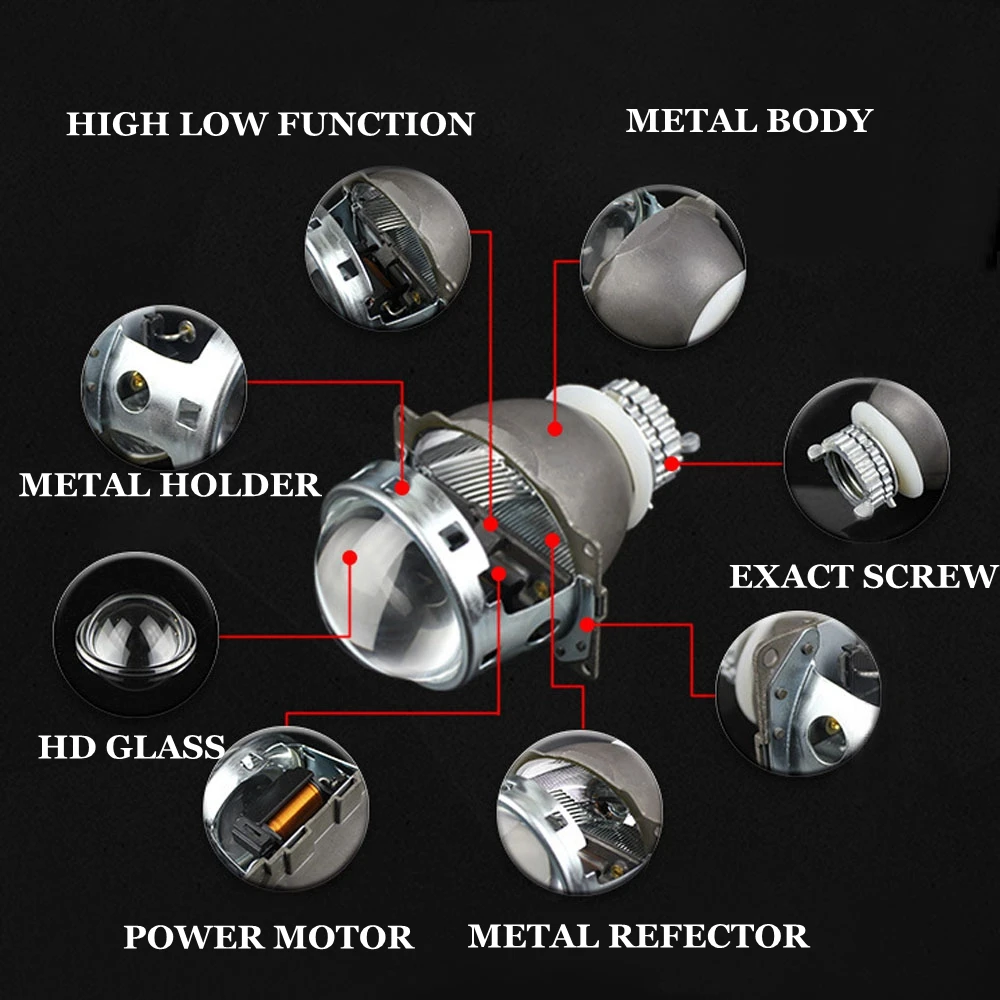 HIGH LOW FUNCTION

METAL BODY

METAL HOLDER

EXACT SCREW

HD GLASS

POWER MOTOR

METAL REFECTOR