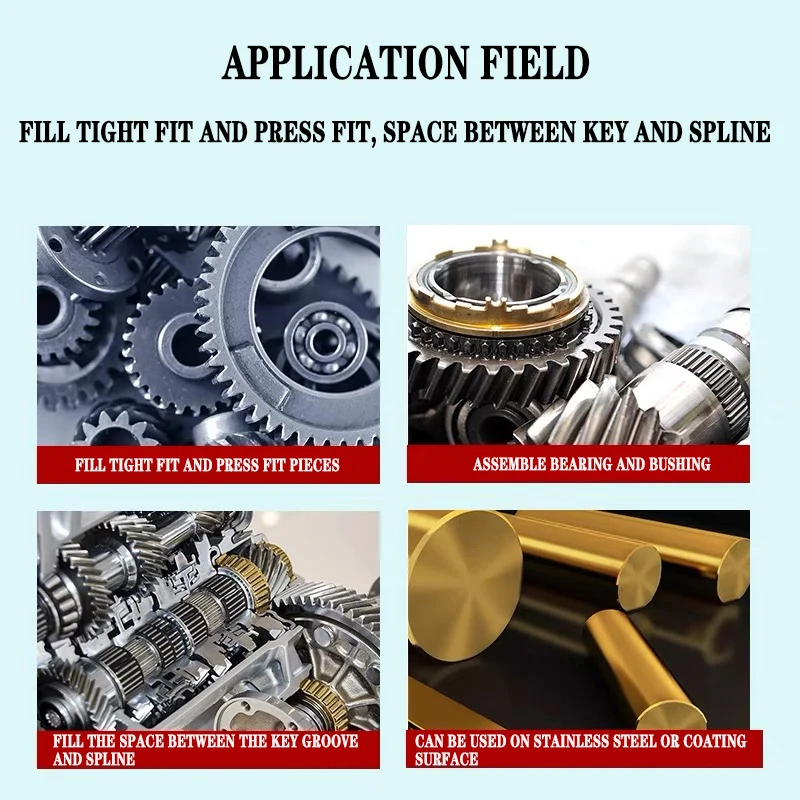 APPLICATION FIELD

FILL TIGHT FIT AND PRESS FIT, SPACE BETWEEN KEY AND SPLINE

FILL TIGHT FIT AND PRESS FIT PIECES

ASSEMBLE BEARING AND BUSHING

FILL THE SPACE BETWEEN THE KEY GROOVE AND SPLINE

CAN BE USED ON STAINLESS STEEL OR COATING SURFACE