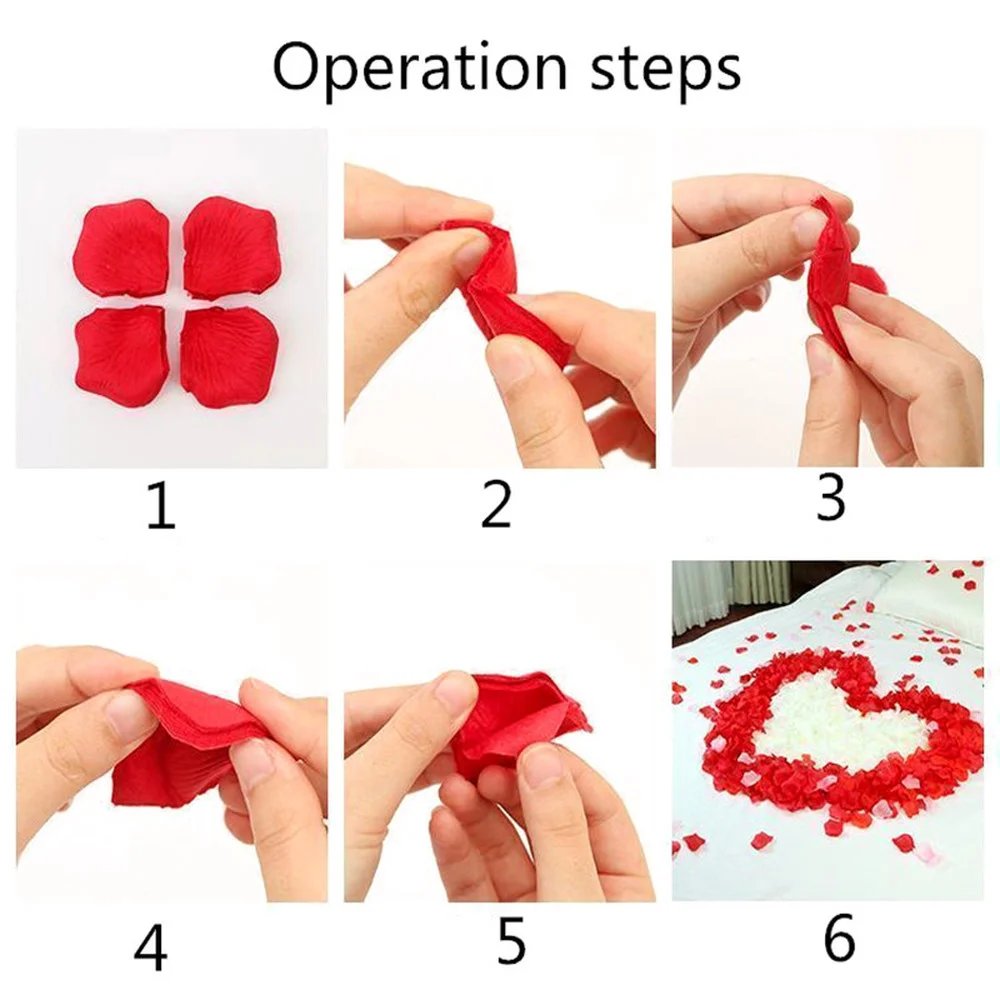 Operation steps

1

2

3

4

5

6