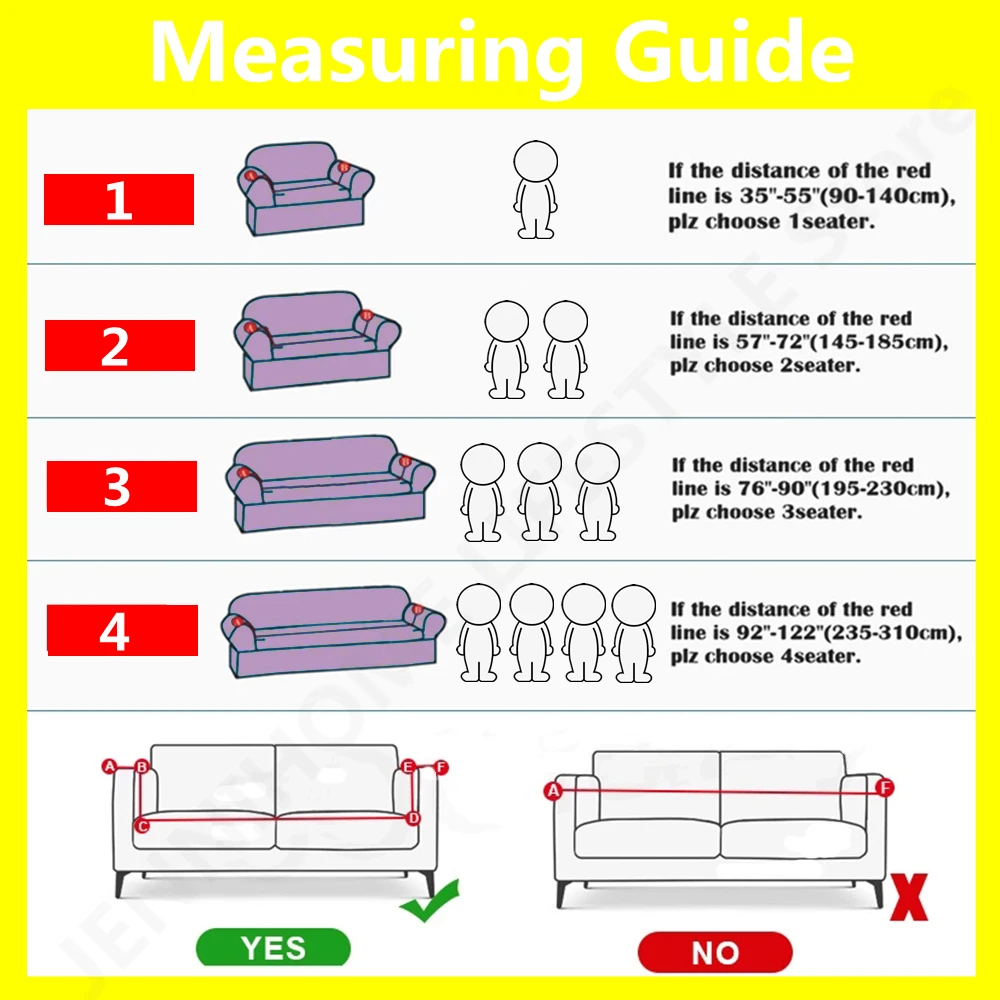 Measuring Guide

1

If the distance of the red line is 35"-55"(90-140cm), plz choose 1seater.

2

If the distance of the red line is 57"-72"(145-185cm), plz choose 2seater.

3

If the distance of the red line is 76"-90"(195-230cm), plz choose 3seater.

4

If the distance of the red line is 92"-122"(235-310cm), plz choose 4seater.

A B E F C D

YES

A F

X

NO