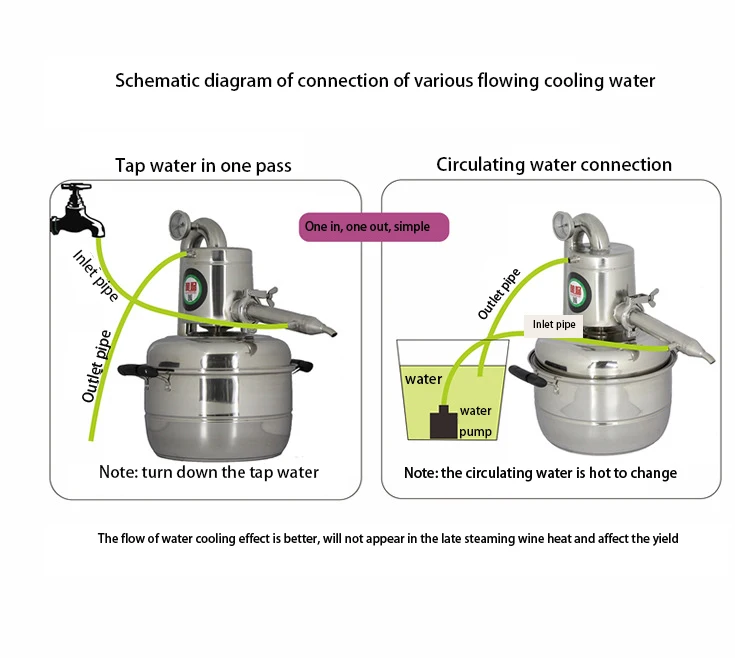 Schematic diagram of connection of various flowing cooling water

Tap water in one pass

Inlet pipe

Outlet pipe

Note: turn down the tap water

One in, one out, simple

Circulating water connection

Outlet pipe

Inlet pipe

water

water pump

Note: the circulating water is hot to change

The flow of water cooling effect is better, will not appear in the late steaming wine heat and affect the yield