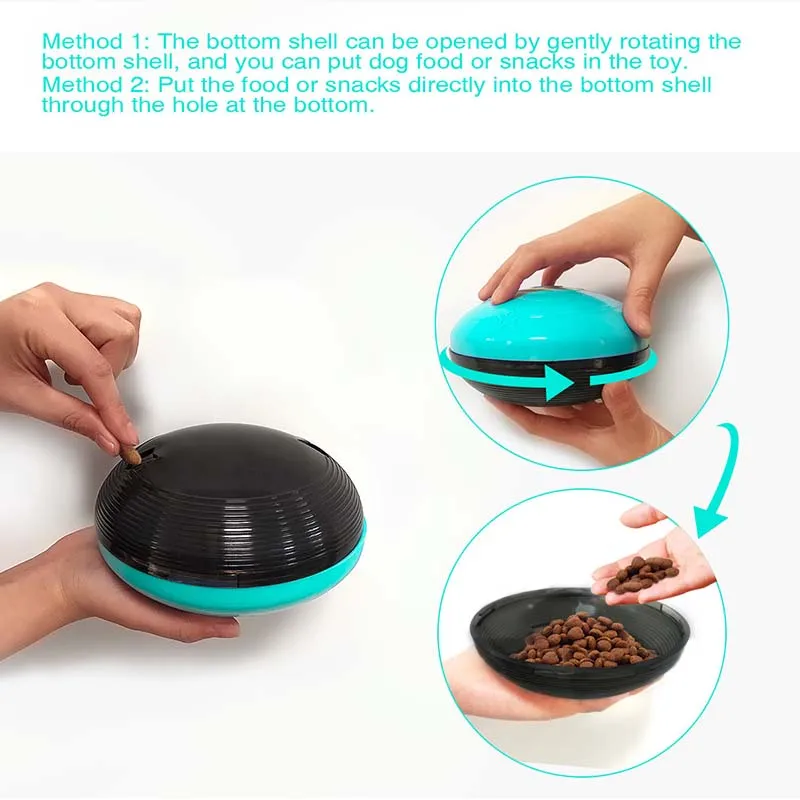 Method 1: The bottom shell can be opened by gently rotating the bottom shell, and you can put dog food or snacks in the toy.
Method 2: Put the food or snacks directly into the bottom shell through the hole at the bottom.