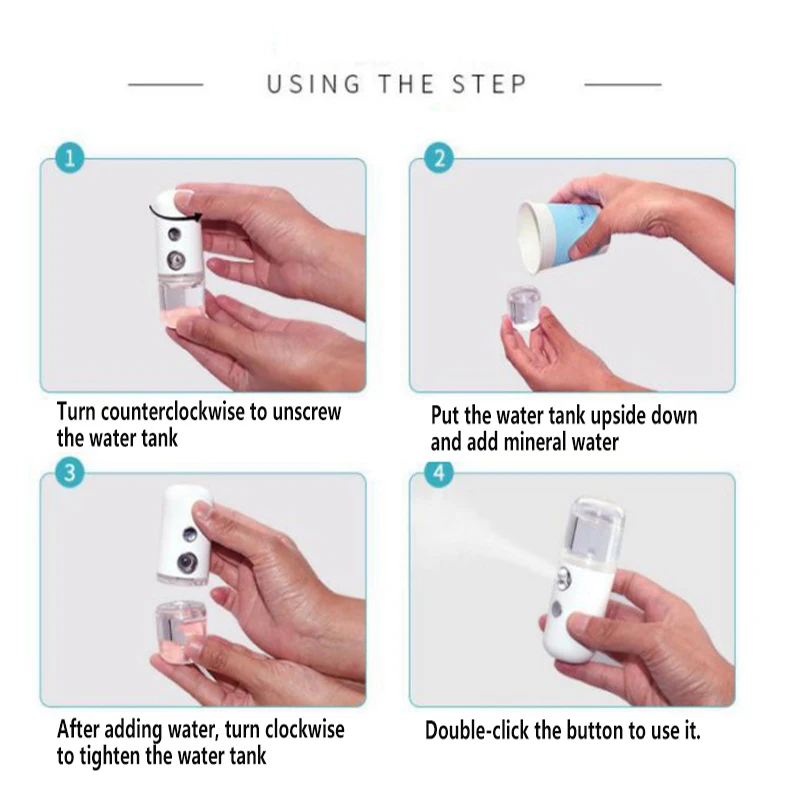 USING THE STEP

1

Turn counterclockwise to unscrew the water tank

2

Put the water tank upside down and add mineral water

3

After adding water, turn clockwise to tighten the water tank

4

Double-click the button to use it.